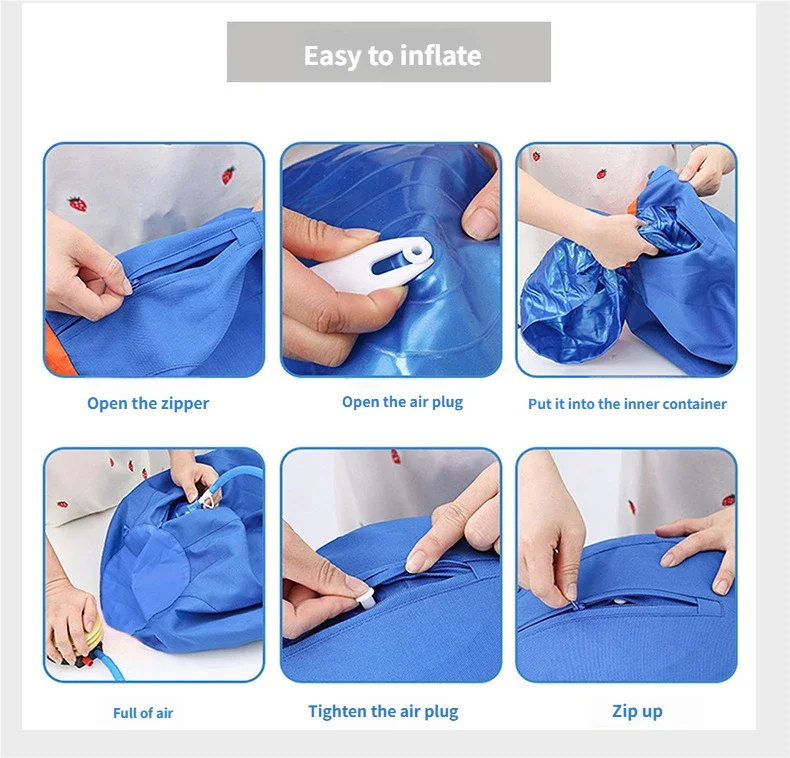 Easy to inflate

Open the zipper

Open the air plug

Put it into the inner container

Full of air

Tighten the air plug

Zip up