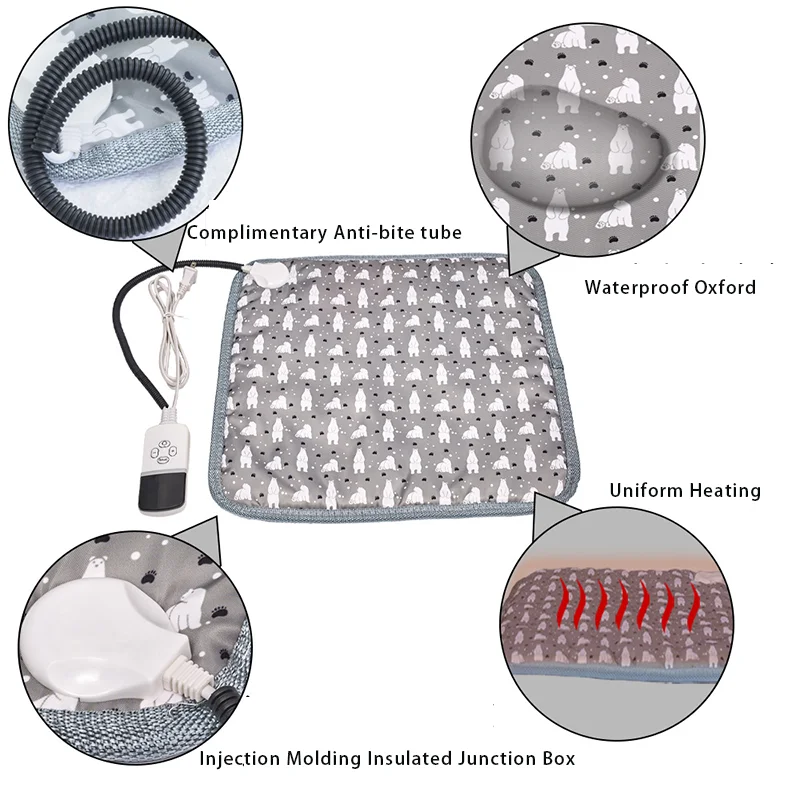 Complimentary Anti-bite tube

Waterproof Oxford

Uniform Heating

Injection Molding Insulated Junction Box