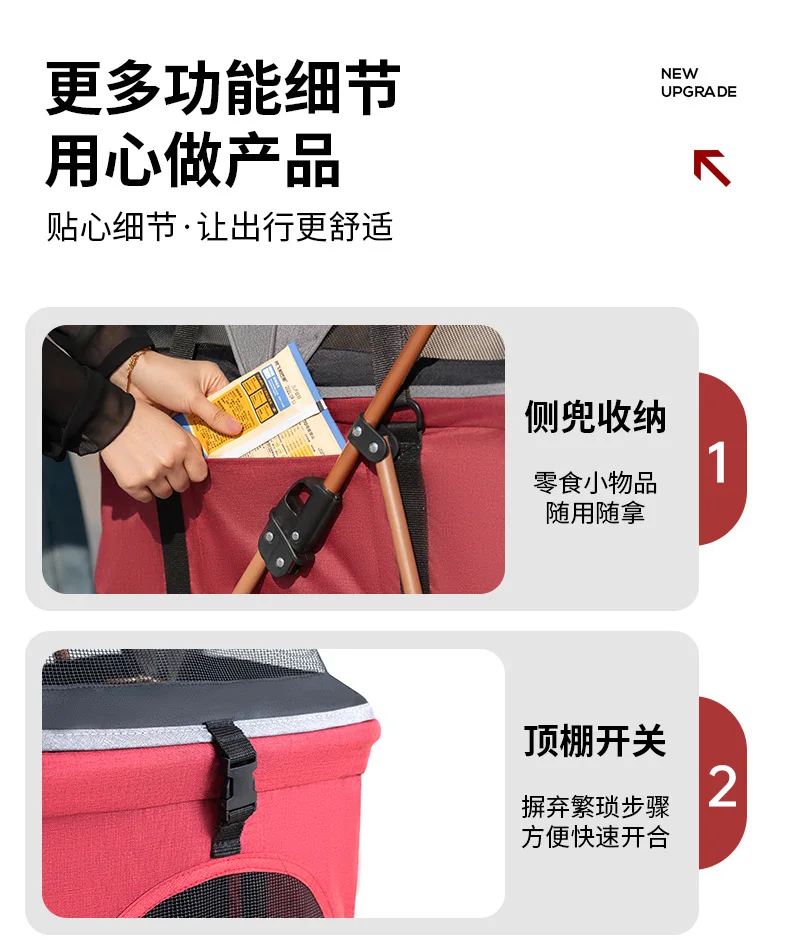 更多功能细节
用心做产品

NEW
UPGRADE

贴心细节·让出行更舒适

侧兜收纳

零食小物品
随用随拿

1

顶棚开关

摒弃繁琐步骤
方便快速开合

2