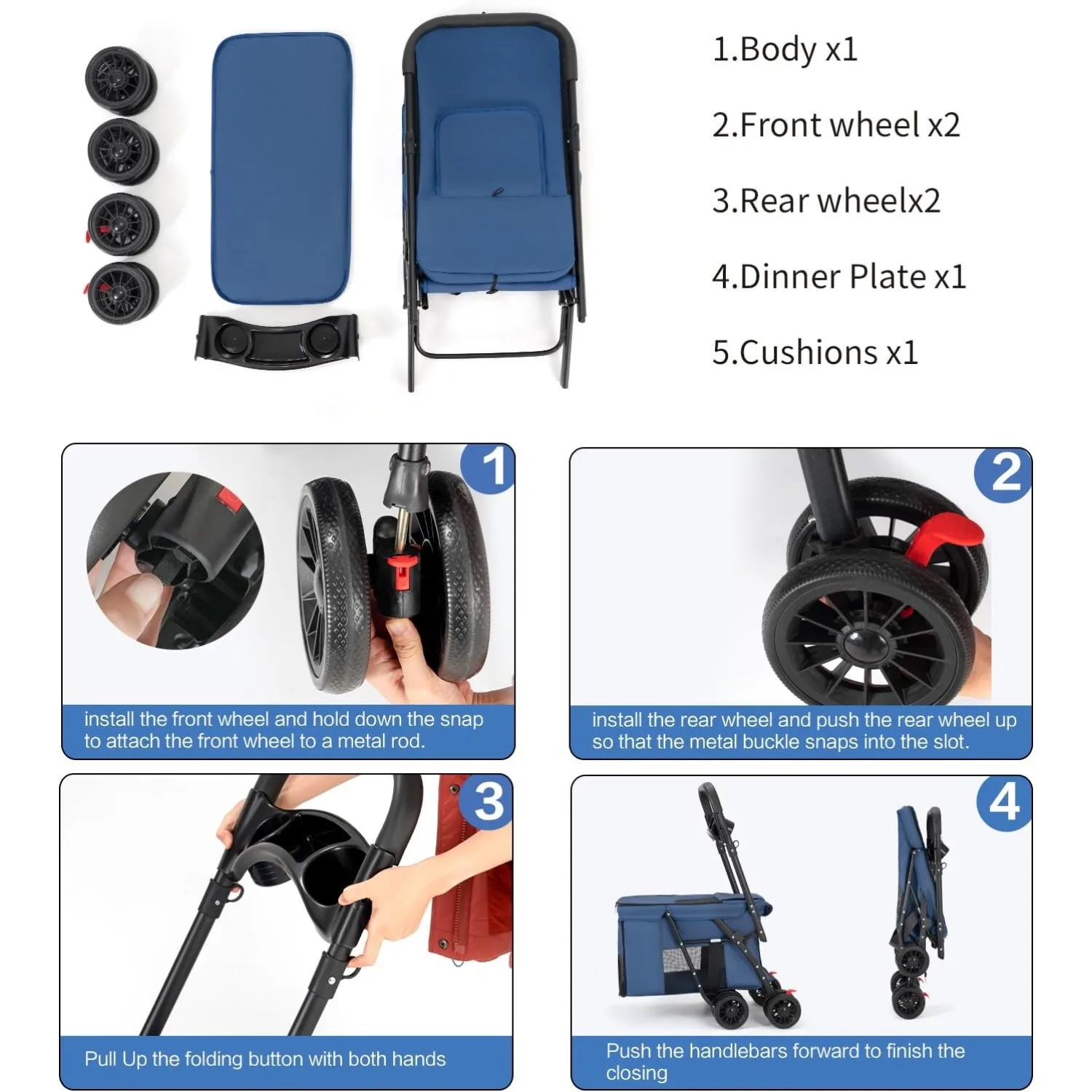 1.Body x1

2.Front wheel x2

3.Rear wheelx2

4.Dinner Plate x1

5.Cushions x1

1

install the front wheel and hold down the snap to attach the front wheel to a metal rod.

2

install the rear wheel and push the rear wheel up so that the metal buckle snaps into the slot.

3

Pull Up the folding button with both hands

4

Push the handlebars forward to finish the closing