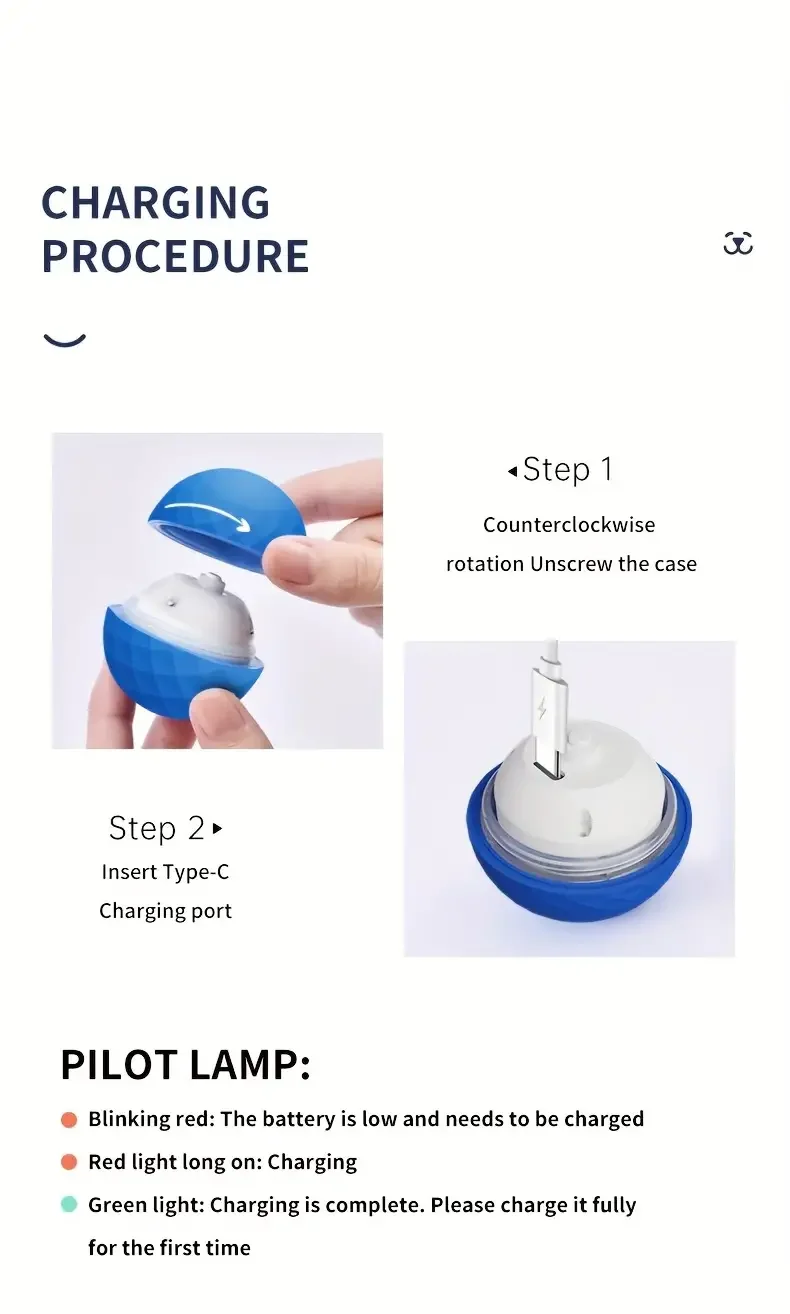 CHARGING PROCEDURE

◂Step 1
Counterclockwise rotation Unscrew the case

Step 2▸
Insert Type-C
Charging port

PILOT LAMP:

Blinking red: The battery is low and needs to be charged

Red light long on: Charging

Green light: Charging is complete. Please charge it fully for the first time