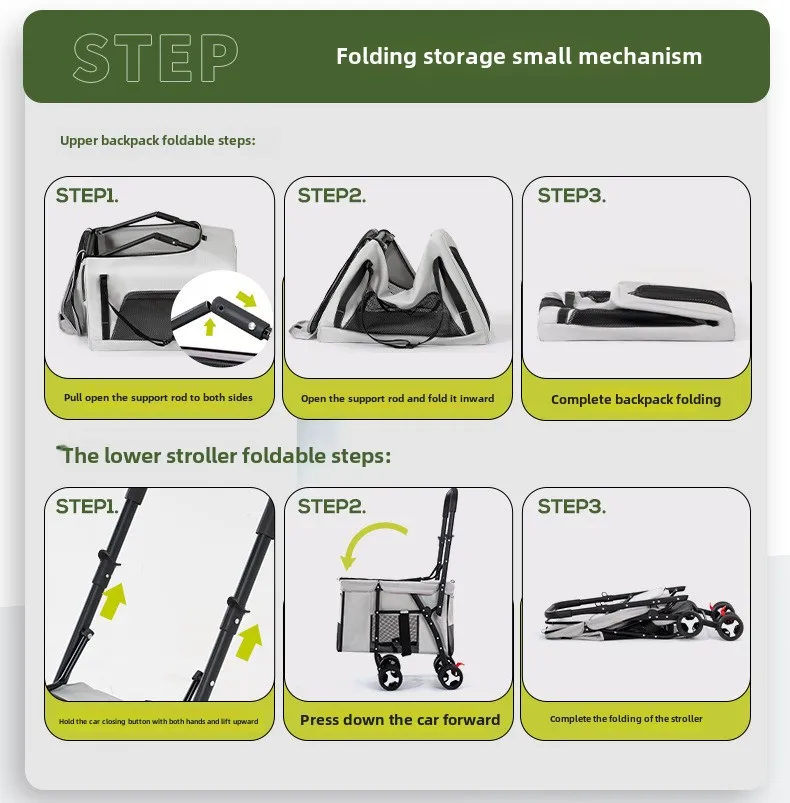 STEP

Folding storage small mechanism

Upper backpack foldable steps:

STEP1.

Pull open the support rod to both sides

STEP2.

Open the support rod and fold it inward

STEP3.

Complete backpack folding

The lower stroller foldable steps:

STEP1.

Hold the car closing button with both hands and lift upward

STEP2.

Press down the car forward

STEP3.

Complete the folding of the stroller