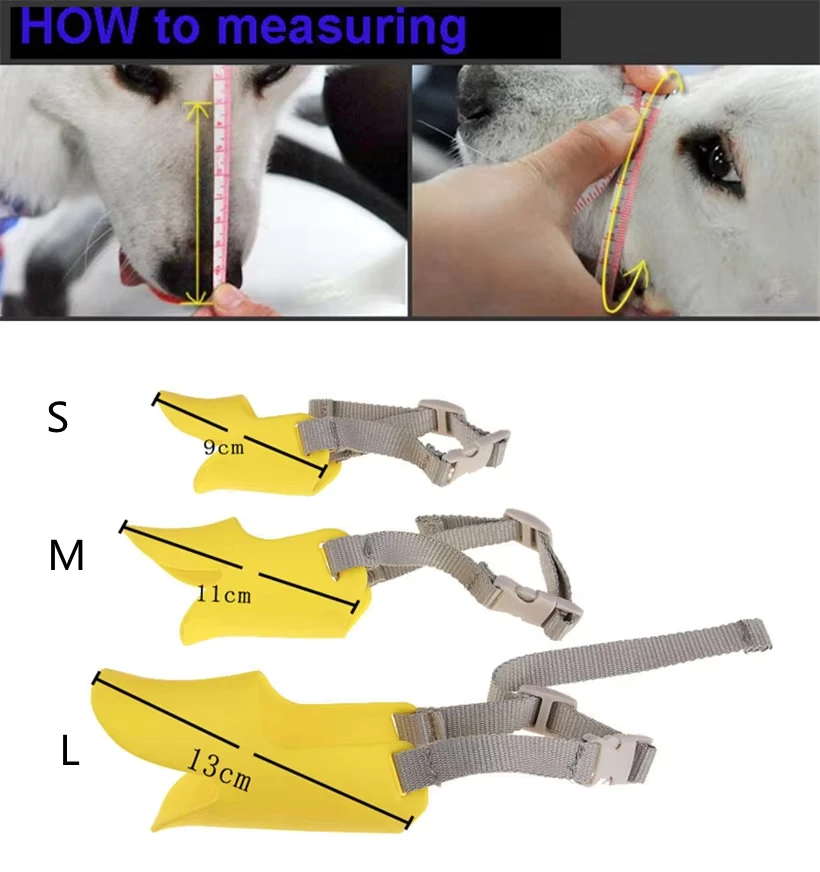 HOW to measuring

S

9cm

M

11cm

L

13cm