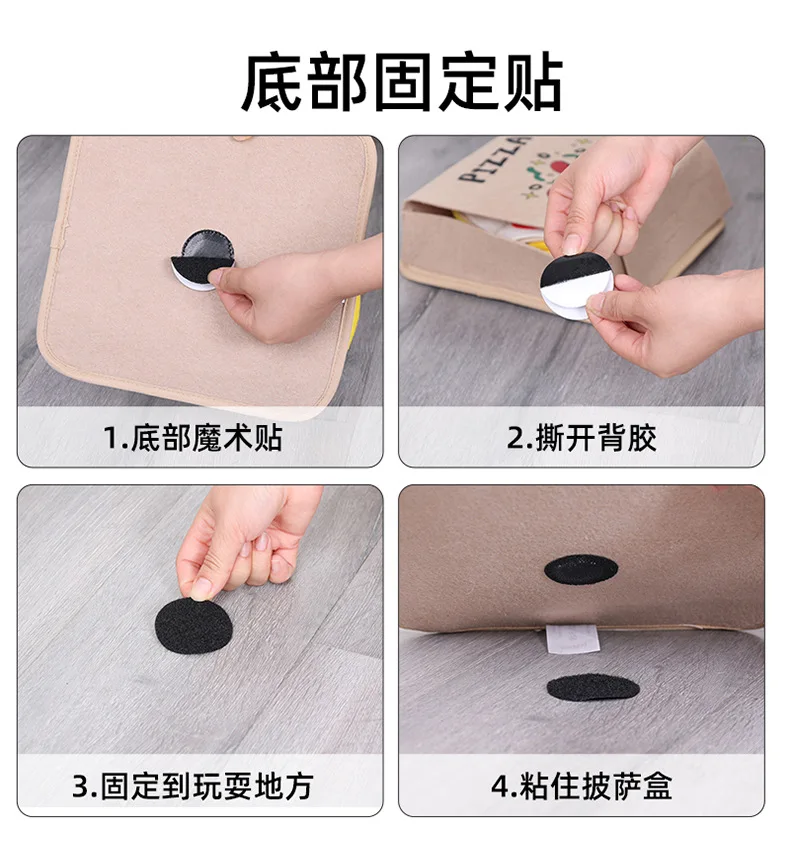 底部固定贴

PIZZA

1.底部魔术贴

2.撕开背胶

3.固定到玩耍地方

4.粘住披萨盒