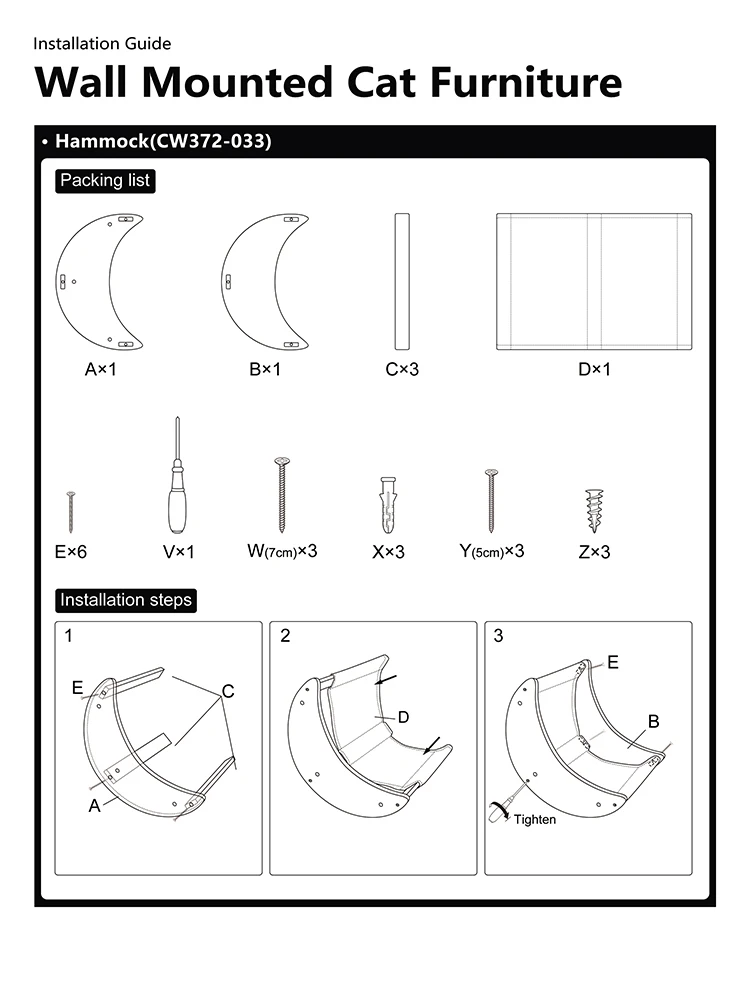 Installation Guide

Wall Mounted Cat Furniture

• Hammock(CW372-033)

Packing list

A×1

B×1

C×3

D×1

E×6

V×1

W(7cm)×3

X×3

Y(5cm)×3

Z×3

Installation steps

1

E

C

A

2

D

3

E

B

Tighten