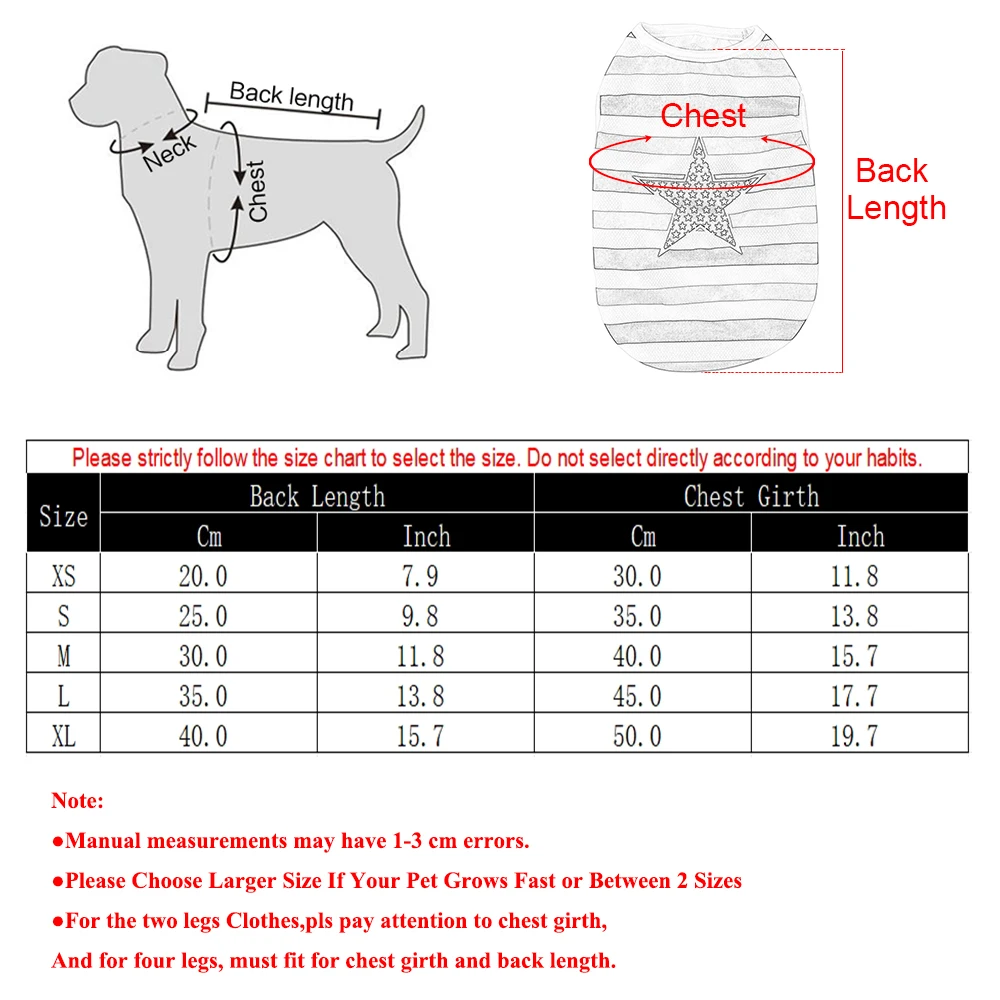 Back length
Neck
Chest

Chest
Back Length

Please strictly follow the size chart to select the size. Do not select directly according to your habits.

| Size | Back Length Cm | Back Length Inch | Chest Girth Cm | Chest Girth Inch |
|---|---|---|---|---|
| XS | 20.0 | 7.9 | 30.0 | 11.8 |
| S | 25.0 | 9.8 | 35.0 | 13.8 |
| M | 30.0 | 11.8 | 40.0 | 15.7 |
| L | 35.0 | 13.8 | 45.0 | 17.7 |
| XL | 40.0 | 15.7 | 50.0 | 19.7 |

Note:
●Manual measurements may have 1-3 cm errors.
●Please Choose Larger Size If Your Pet Grows Fast or Between 2 Sizes
●For the two legs Clothes,pls pay attention to chest girth,
And for four legs, must fit for chest girth and back length.