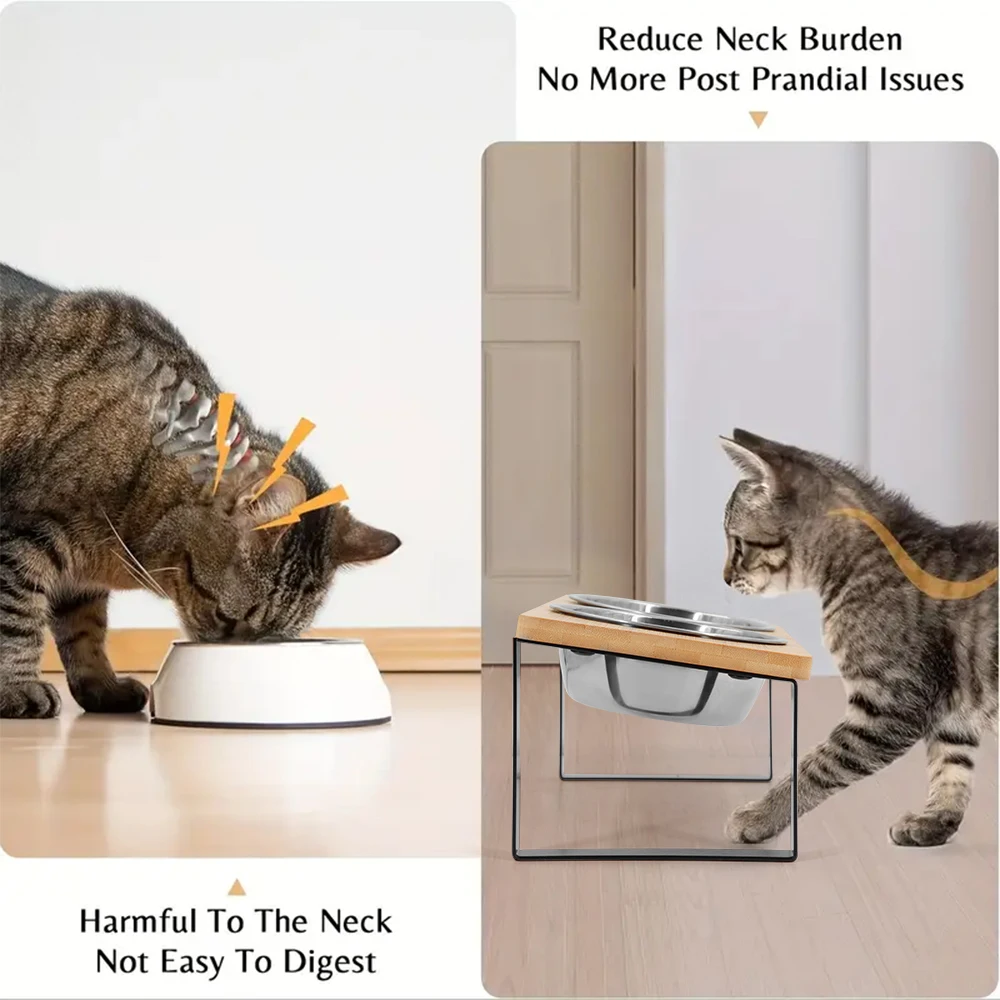 Reduce Neck Burden
No More Post Prandial Issues

Harmful To The Neck
Not Easy To Digest