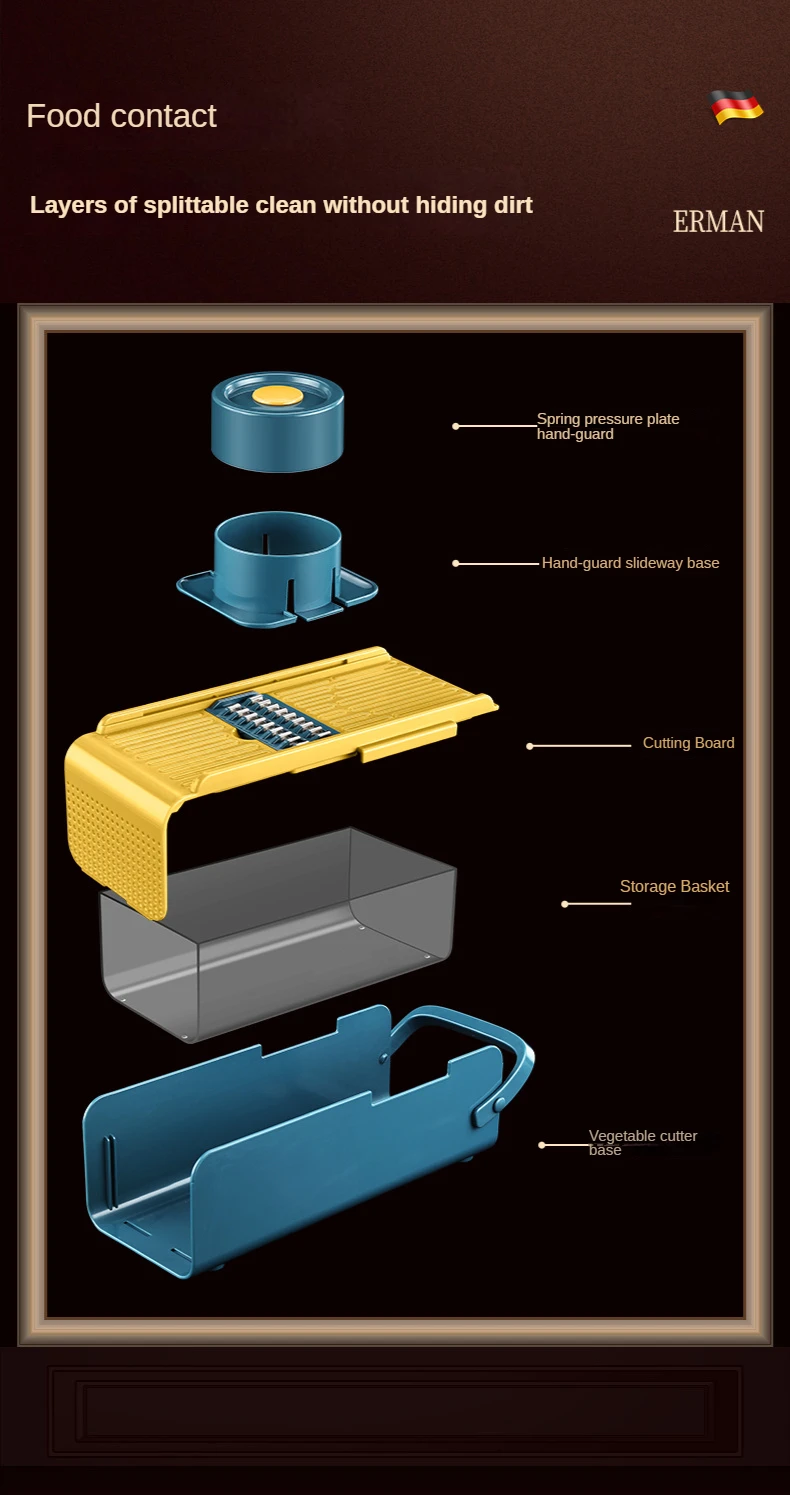 Food contact

Layers of splittable clean without hiding dirt

ERMAN

Spring pressure plate hand-guard

Hand-guard slideway base

Cutting Board

Storage Basket

Vegetable cutter base