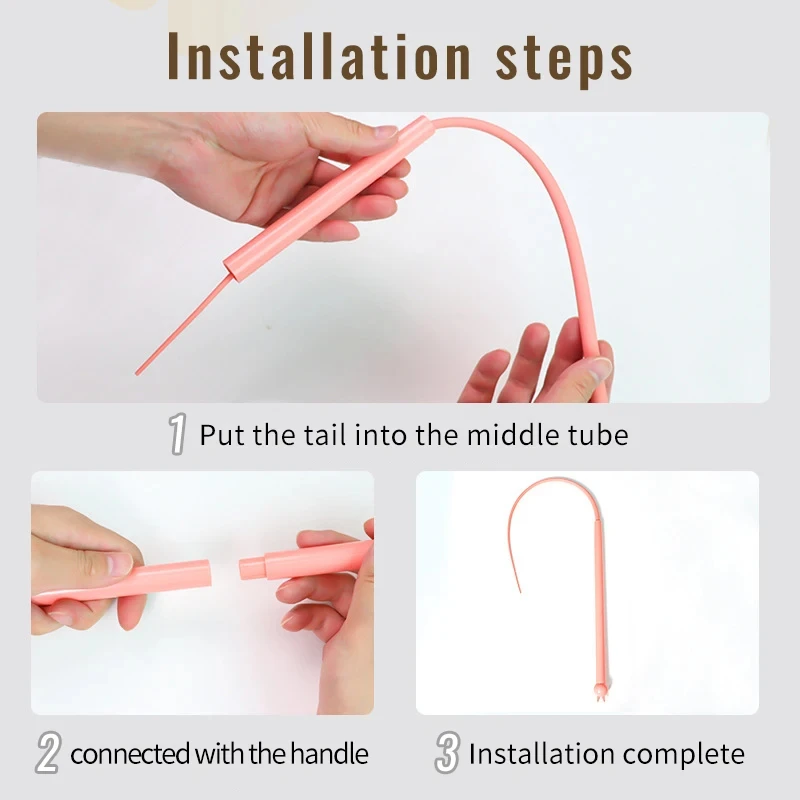 Installation steps

1 Put the tail into the middle tube

2 connected with the handle

3 Installation complete