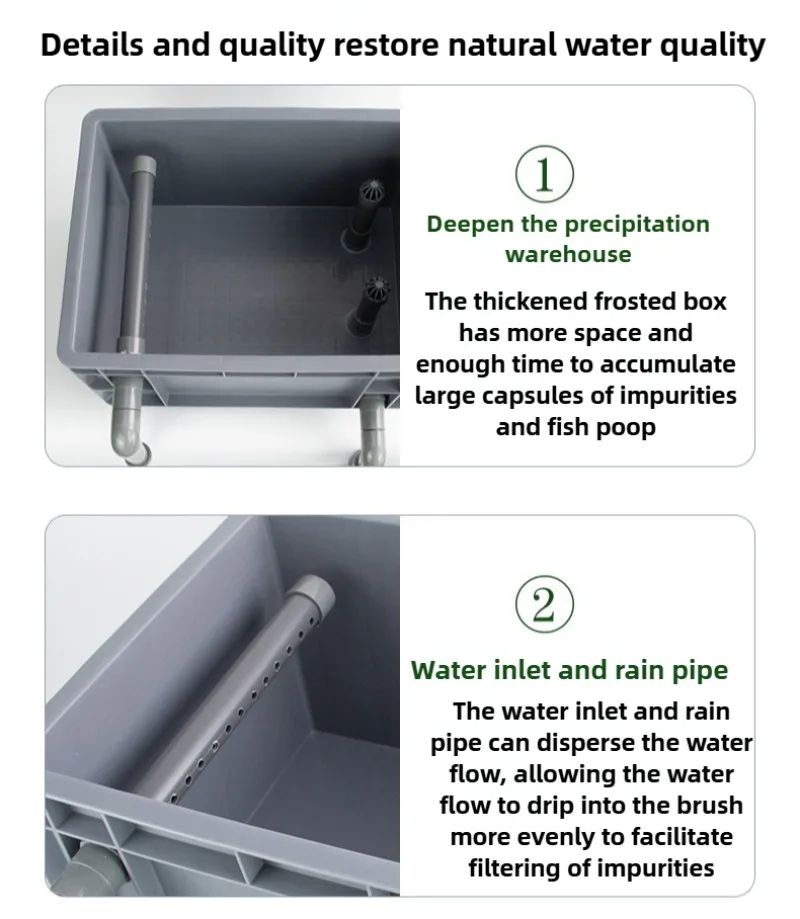 Details and quality restore natural water quality

①

Deepen the precipitation warehouse

The thickened frosted box has more space and enough time to accumulate large capsules of impurities and fish poop

②

Water inlet and rain pipe

The water inlet and rain pipe can disperse the water flow, allowing the water flow to drip into the brush more evenly to facilitate filtering of impurities