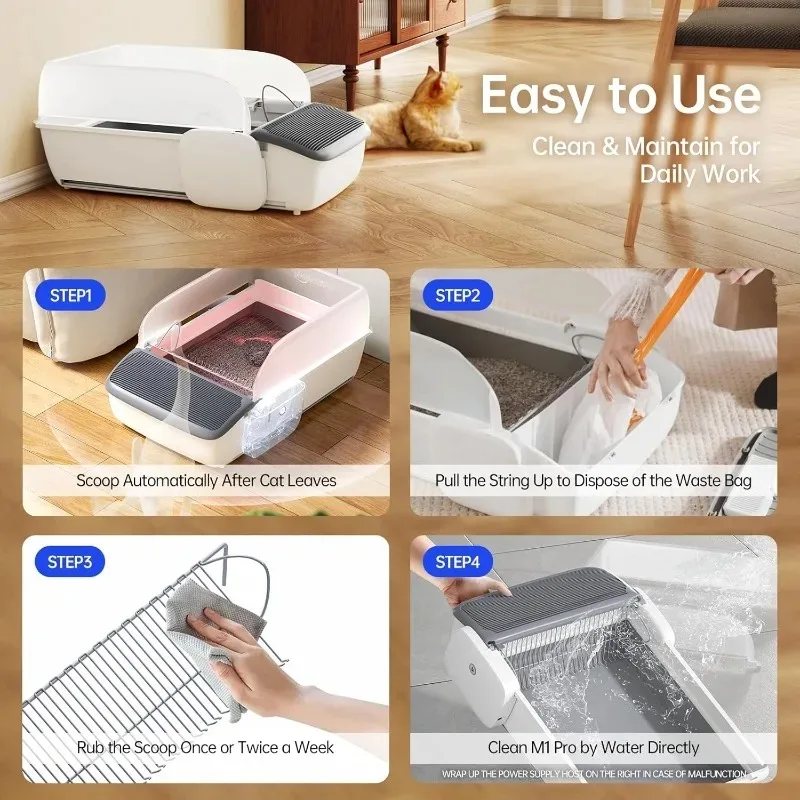 Easy to Use
Clean & Maintain for Daily Work

STEP1
Scoop Automatically After Cat Leaves

STEP2
Pull the String Up to Dispose of the Waste Bag

STEP3
Rub the Scoop Once or Twice a Week

STEP4
Clean M1 Pro by Water Directly
WRAP UP THE POWER SUPPLY HOST ON THE RIGHT IN CASE OF MALFUNCTION