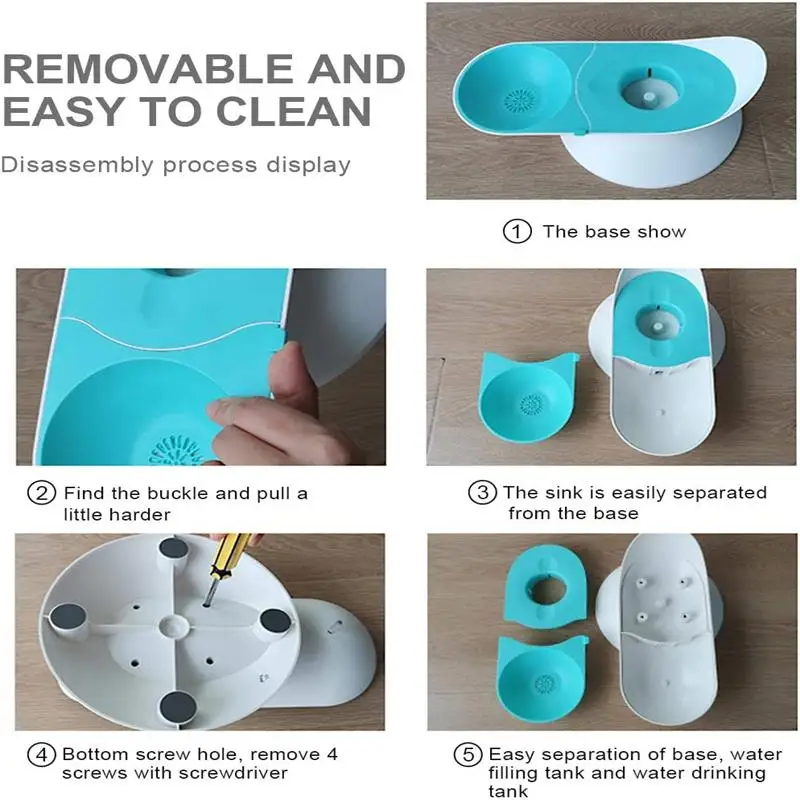 REMOVABLE AND EASY TO CLEAN

Disassembly process display

① The base show

② Find the buckle and pull a little harder

③ The sink is easily separated from the base

④ Bottom screw hole, remove 4 screws with screwdriver

⑤ Easy separation of base, water filling tank and water drinking tank