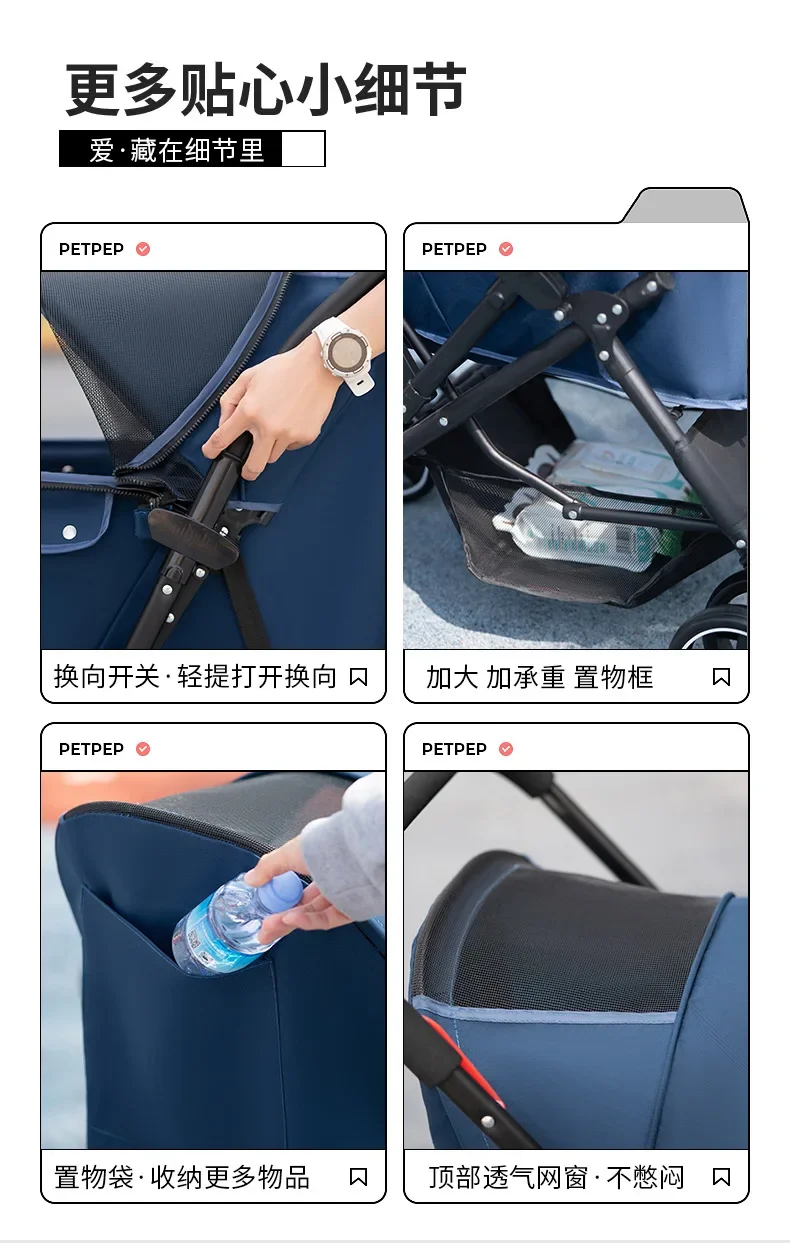 更多贴心小细节

爱·藏在细节里

PETPEP

换向开关·轻提打开换向

PETPEP

加大 加承重 置物框

PETPEP

置物袋·收纳更多物品

PETPEP

顶部透气网窗·不憋闷