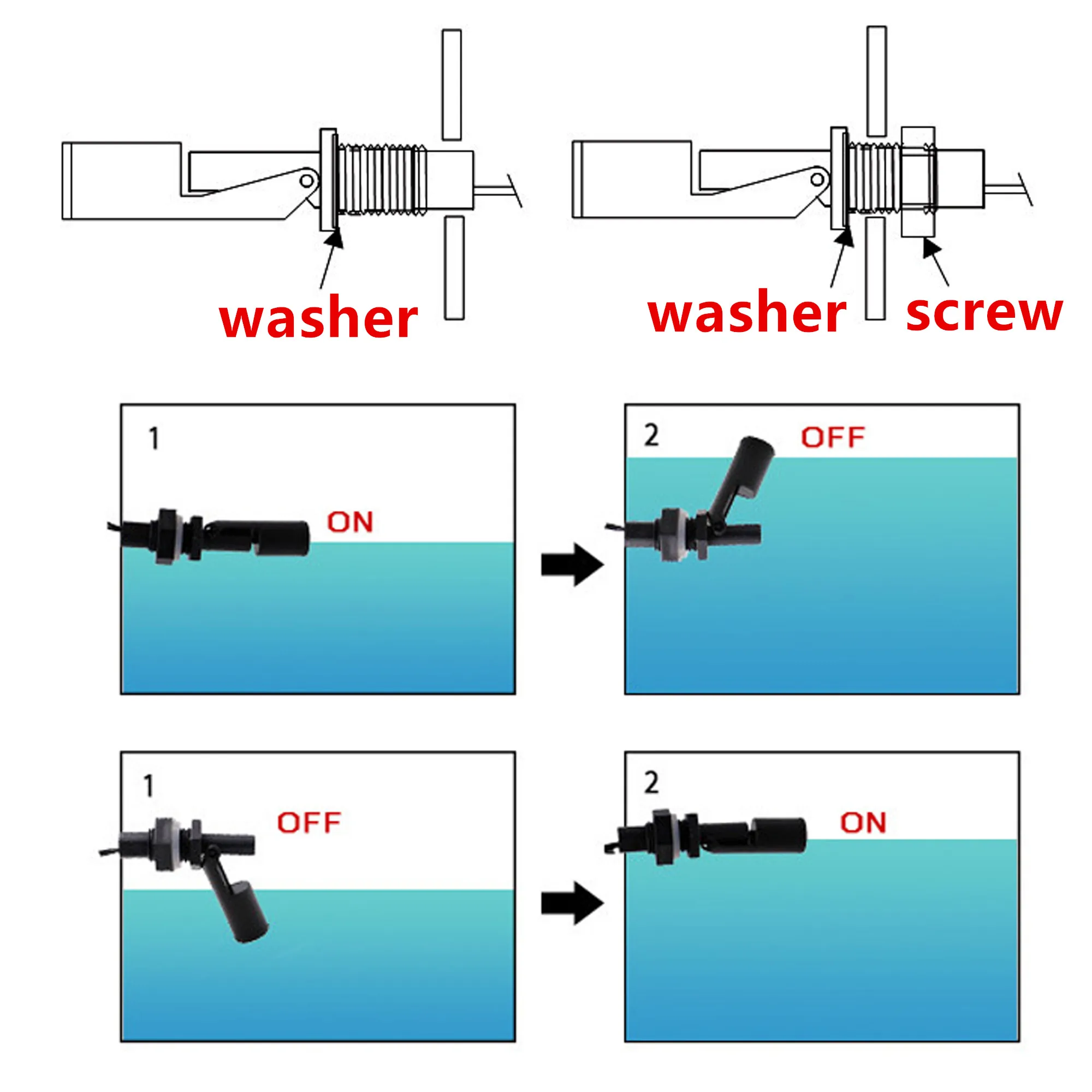 washer

washer screw

1 ON

2 OFF

1 OFF

2 ON