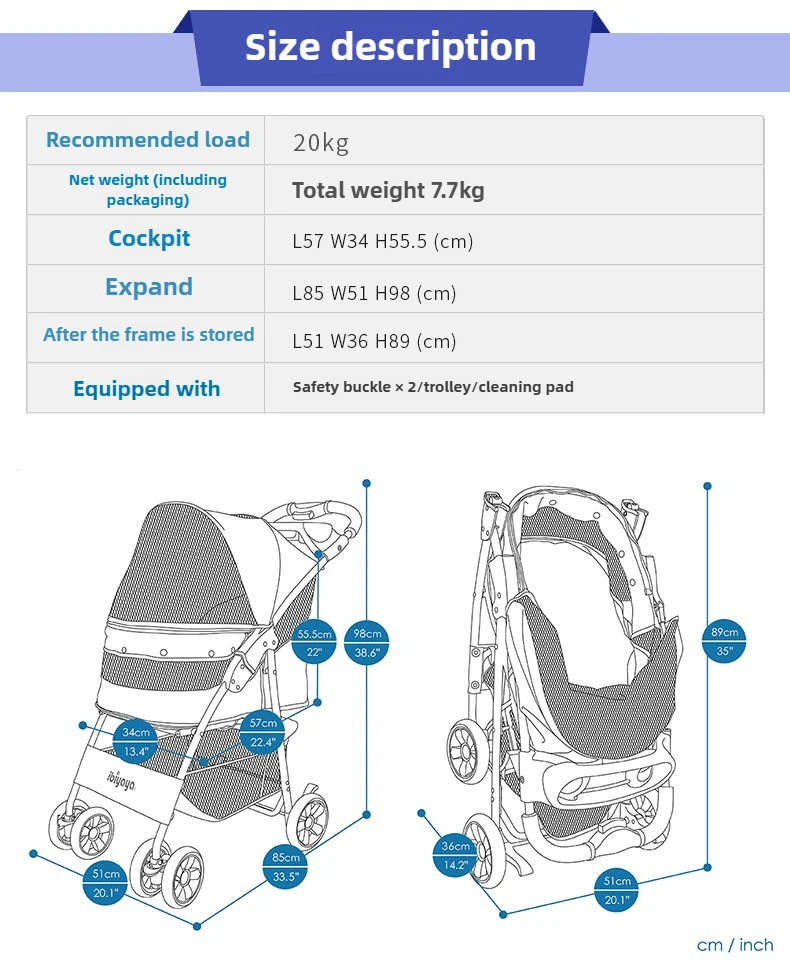 Size description

| Recommended load | 20kg |
|---|---|
| Net weight (including packaging) | Total weight 7.7kg |
| Cockpit | L57 W34 H55.5 (cm) |
| Expand | L85 W51 H98 (cm) |
| After the frame is stored | L51 W36 H89 (cm) |
| Equipped with | Safety buckle × 2/trolley/cleaning pad |

55.5cm
22"
98cm
38.6"
34cm
13.4"
57cm
22.4"
ibiyaya
51cm
20.1"
85cm
33.5"

89cm
35"
36cm
14.2"
51cm
20.1"

cm / inch