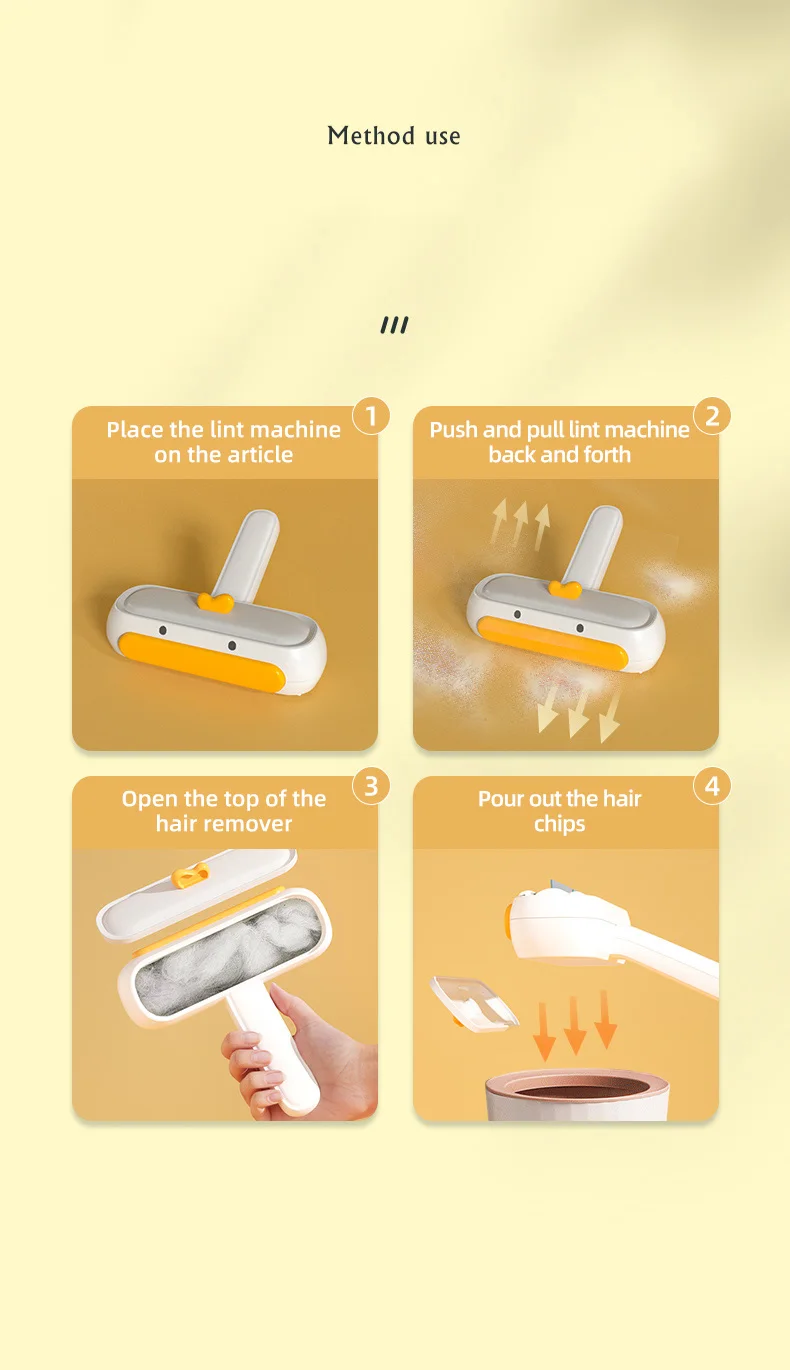 Method use

///

1
Place the lint machine on the article

2
Push and pull lint machine back and forth

3
Open the top of the hair remover

4
Pour out the hair chips