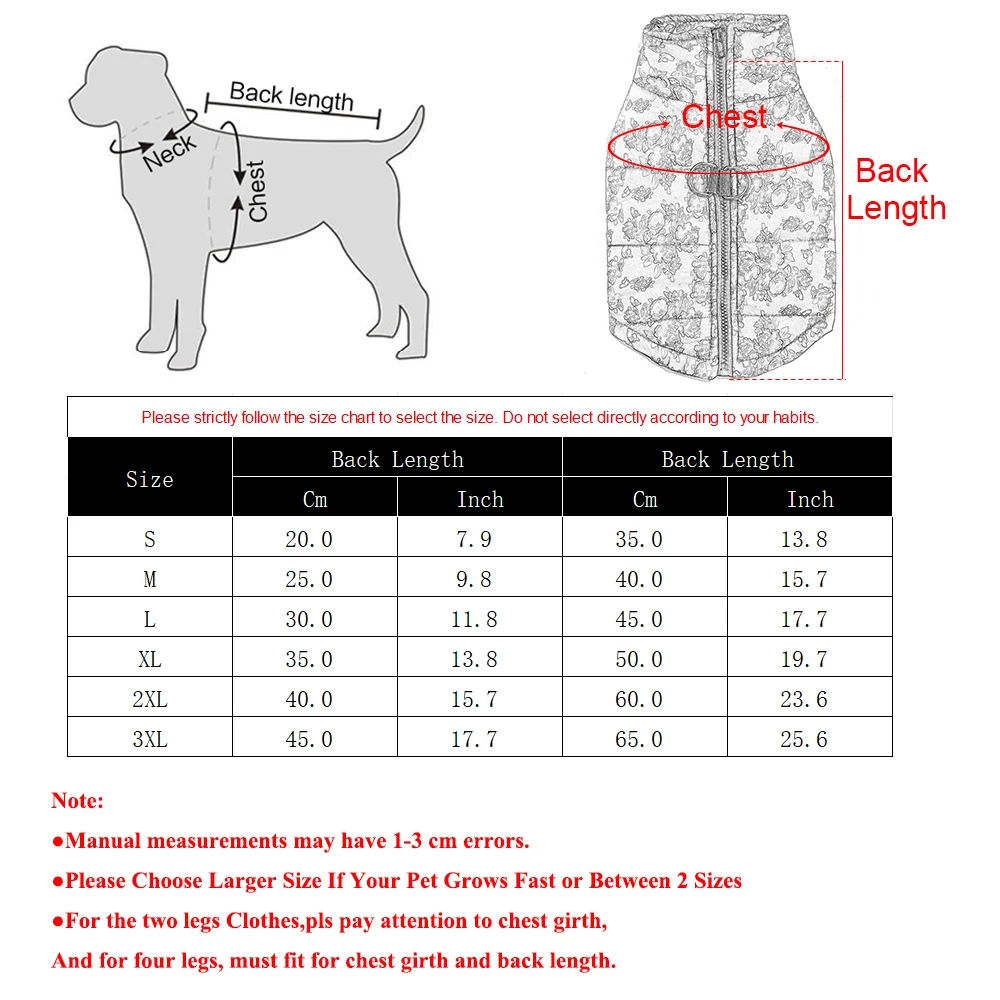 Back length
Neck
Chest

Chest
Back Length

Please strictly follow the size chart to select the size. Do not select directly according to your habits.

| Size | Back Length Cm | Back Length Inch | Back Length Cm | Back Length Inch |
|---|---|---|---|---|
| S | 20.0 | 7.9 | 35.0 | 13.8 |
| M | 25.0 | 9.8 | 40.0 | 15.7 |
| L | 30.0 | 11.8 | 45.0 | 17.7 |
| XL | 35.0 | 13.8 | 50.0 | 19.7 |
| 2XL | 40.0 | 15.7 | 60.0 | 23.6 |
| 3XL | 45.0 | 17.7 | 65.0 | 25.6 |

Note:
●Manual measurements may have 1-3 cm errors.
●Please Choose Larger Size If Your Pet Grows Fast or Between 2 Sizes
●For the two legs Clothes,pls pay attention to chest girth,
And for four legs, must fit for chest girth and back length.