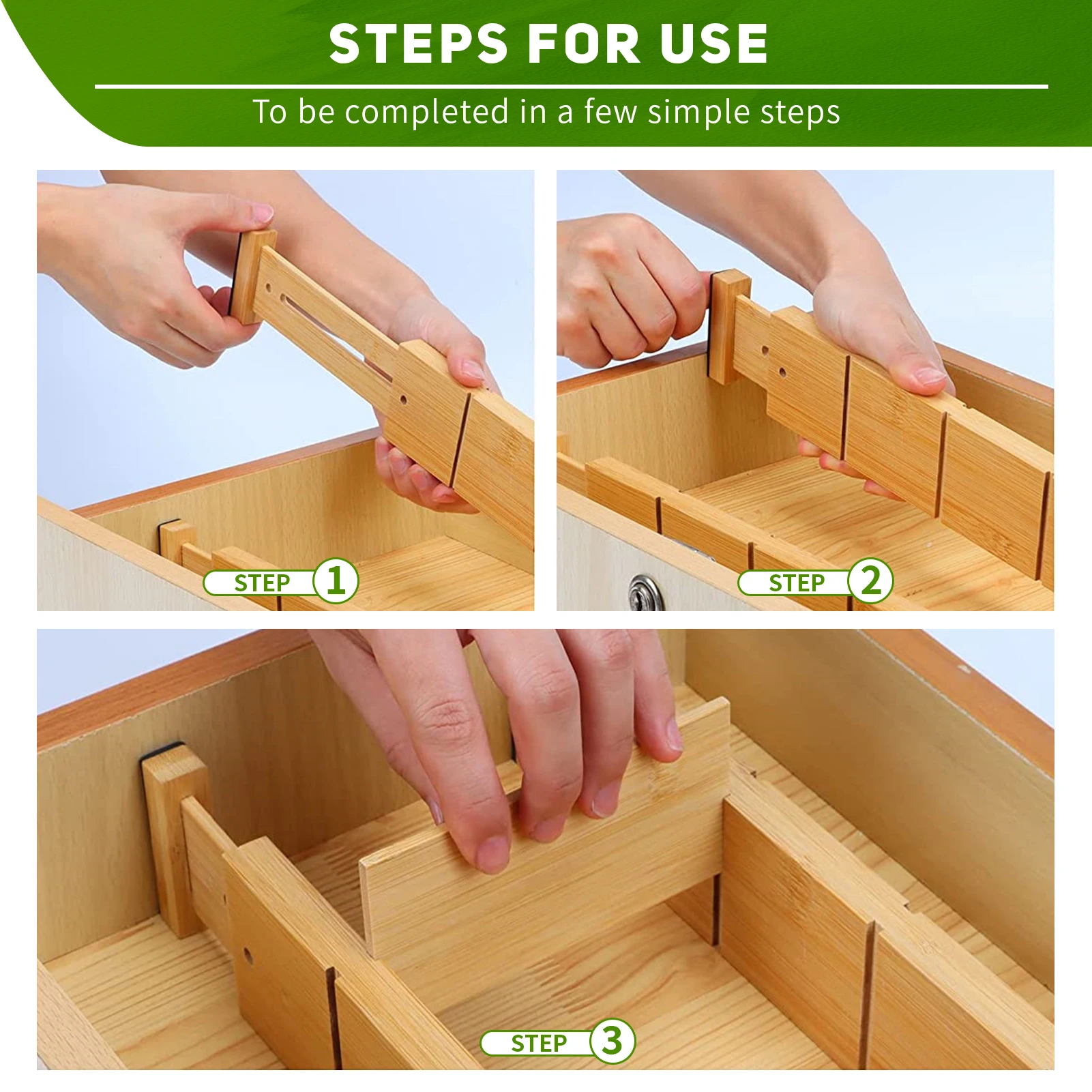 STEPS FOR USE

To be completed in a few simple steps

STEP 1

STEP 2

STEP 3