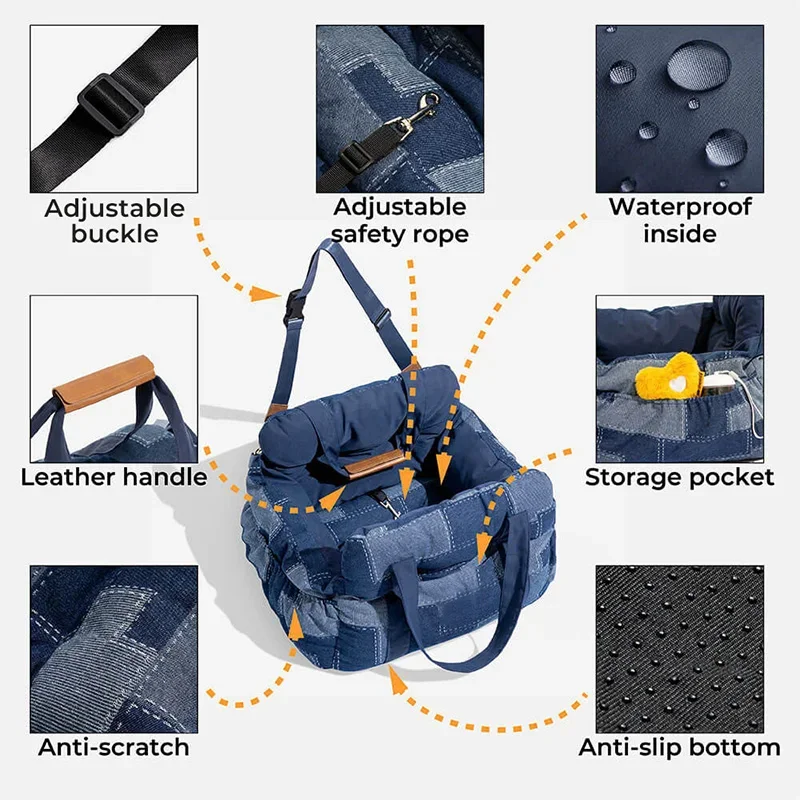 Adjustable buckle

Adjustable safety rope

Waterproof inside

Leather handle

Storage pocket

Anti-scratch

Anti-slip bottom