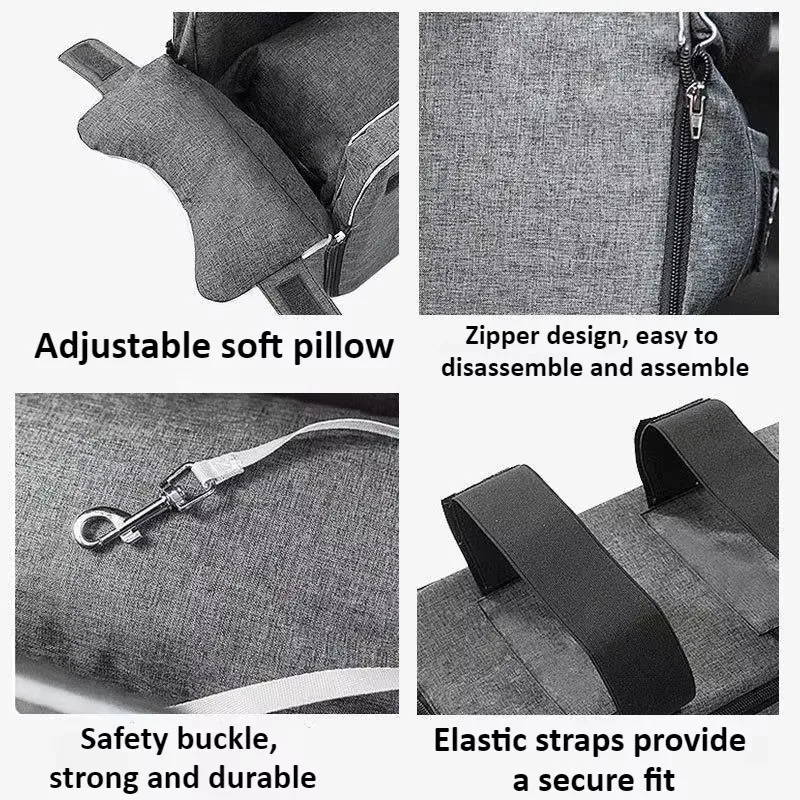 Adjustable soft pillow

Zipper design, easy to disassemble and assemble

Safety buckle, strong and durable

Elastic straps provide a secure fit