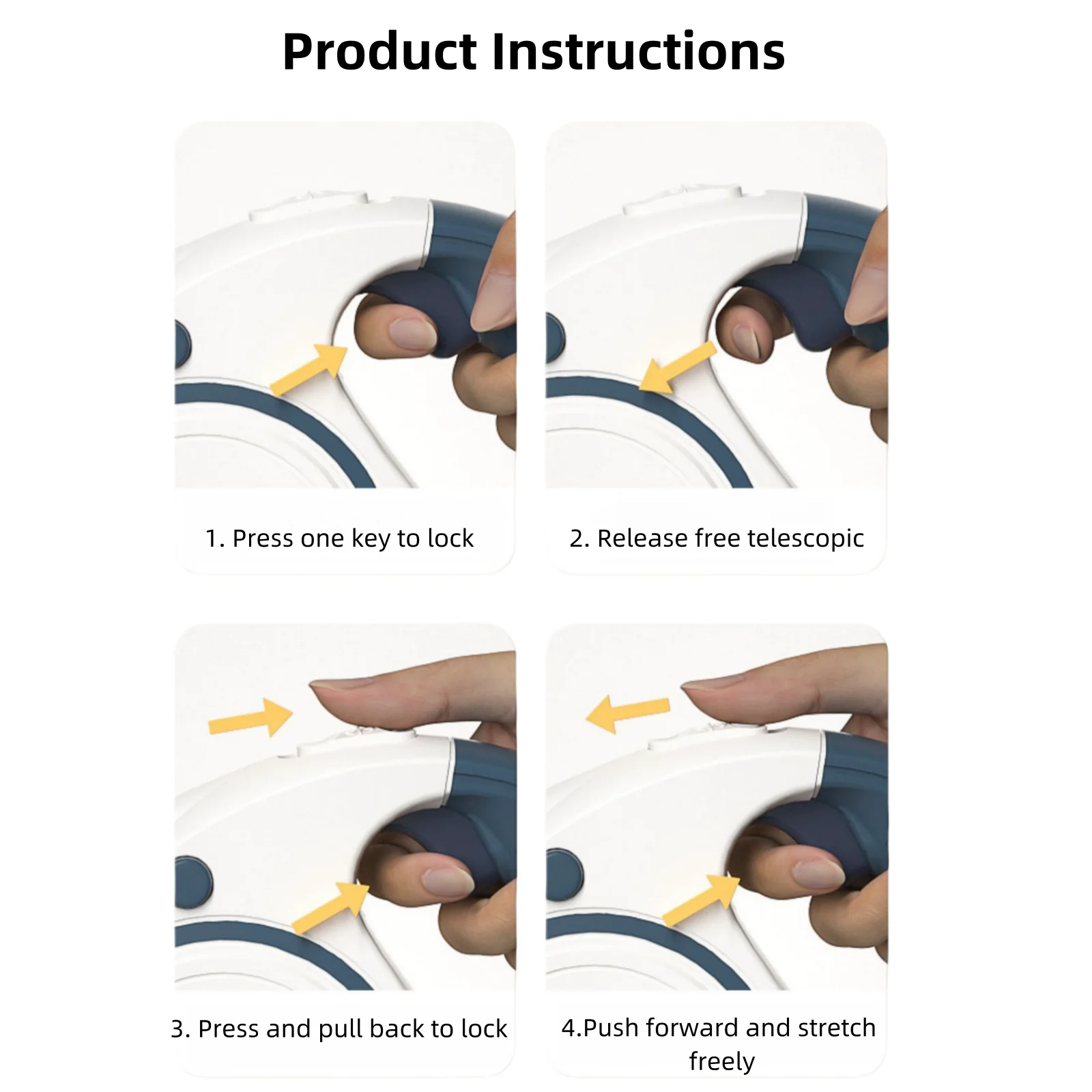 Product Instructions

1. Press one key to lock

2. Release free telescopic

3. Press and pull back to lock

4.Push forward and stretch freely