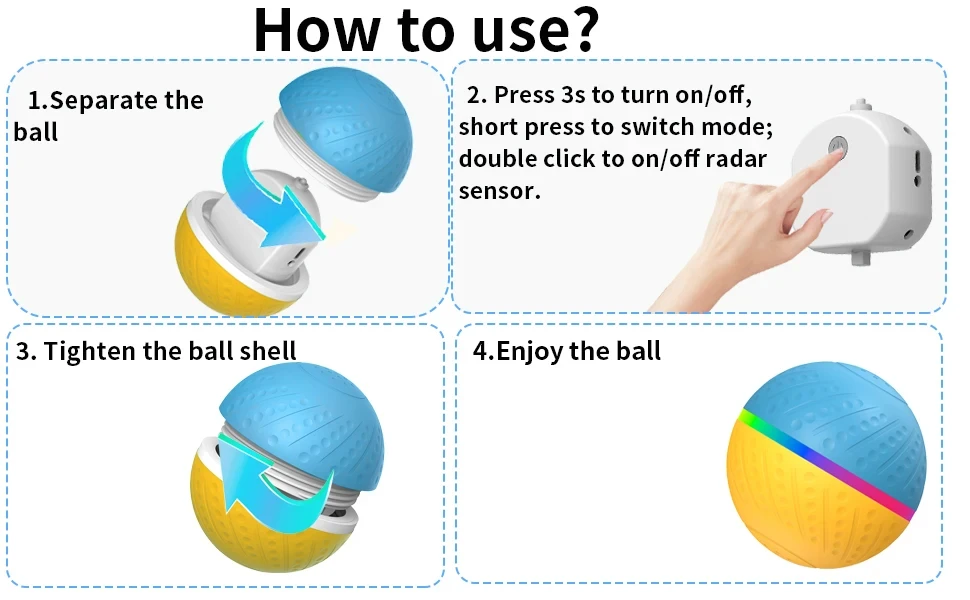 How to use?

1.Separate the ball

2. Press 3s to turn on/off, short press to switch mode; double click to on/off radar sensor.

3. Tighten the ball shell

4.Enjoy the ball