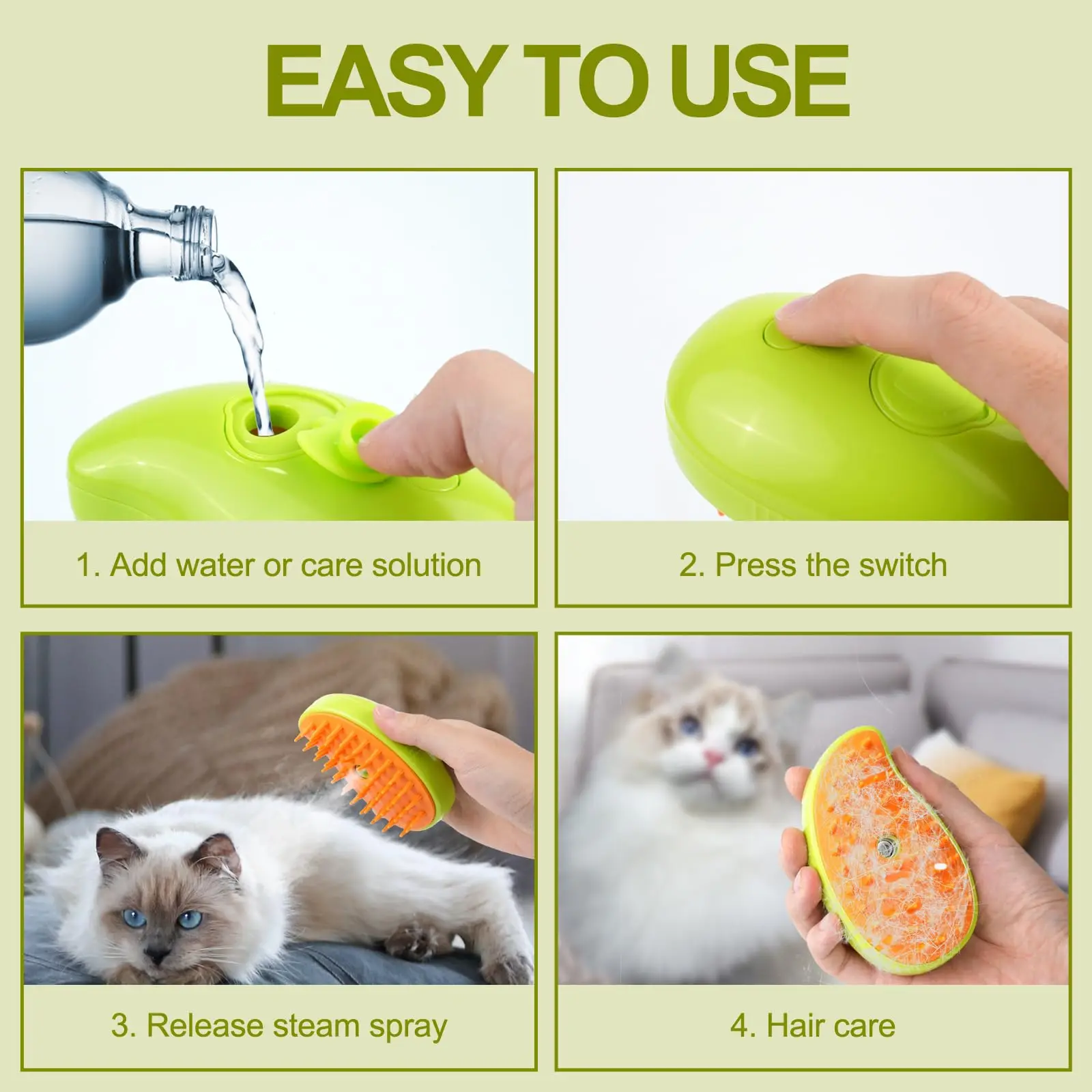 EASY TO USE

1. Add water or care solution

2. Press the switch

3. Release steam spray

4. Hair care