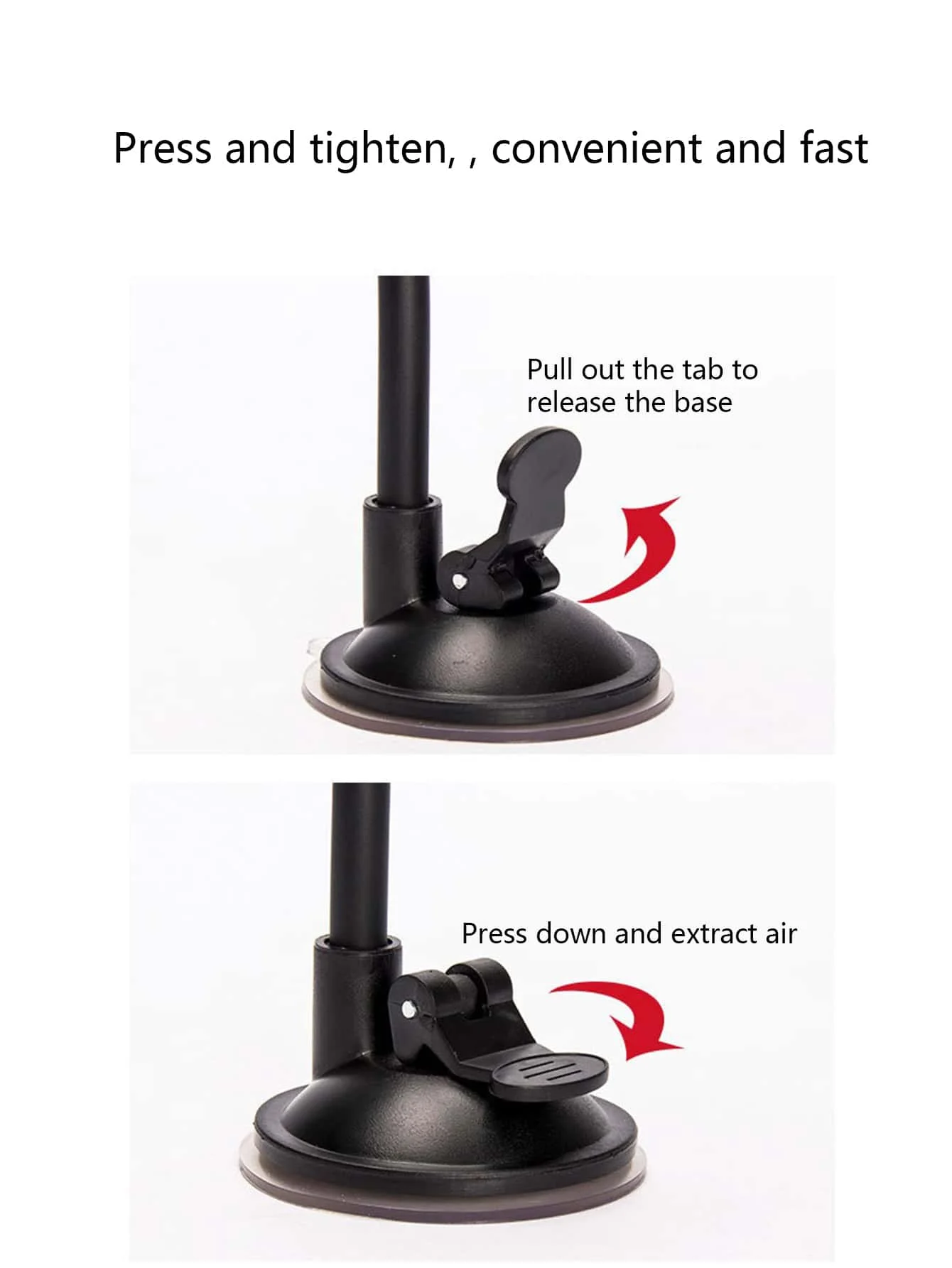 Press and tighten, , convenient and fast

Pull out the tab to release the base

Press down and extract air