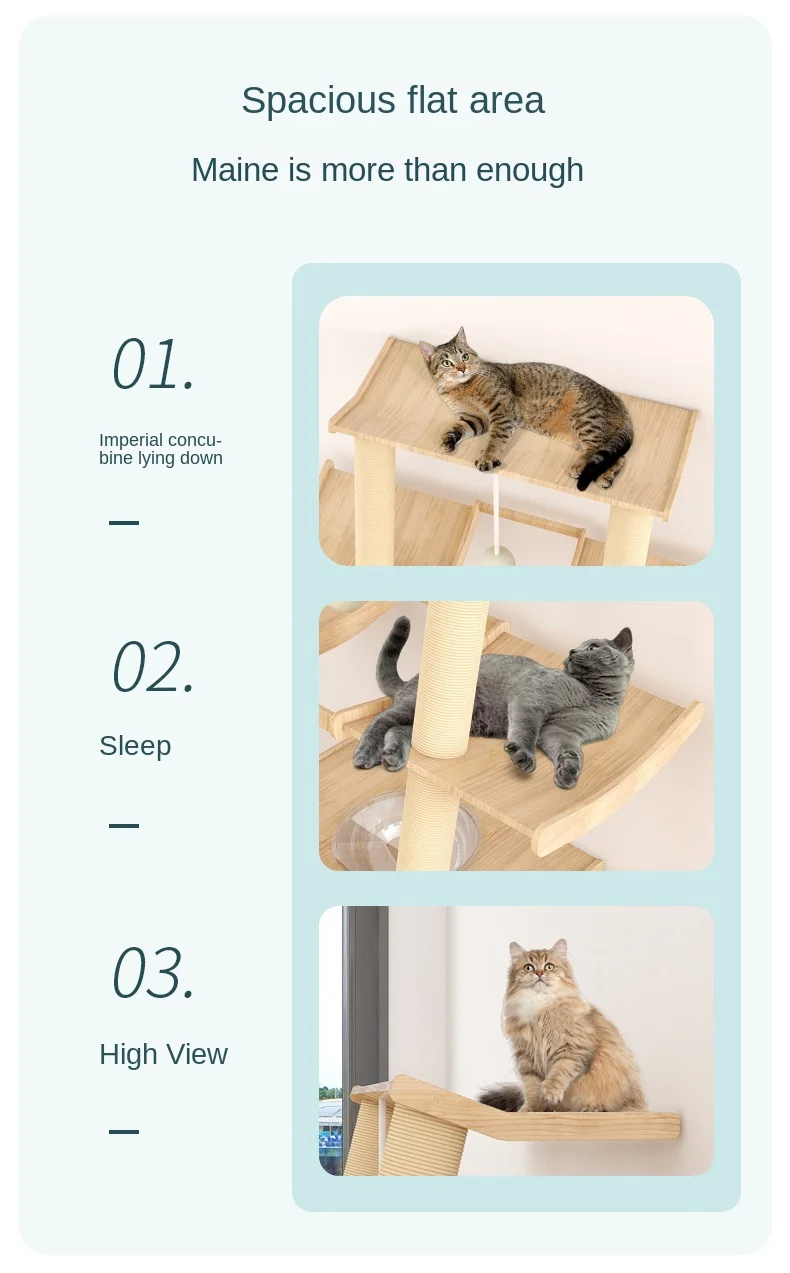 Spacious flat area

Maine is more than enough

01.

Imperial concubine lying down

—

02.

Sleep

—

03.

High View

—