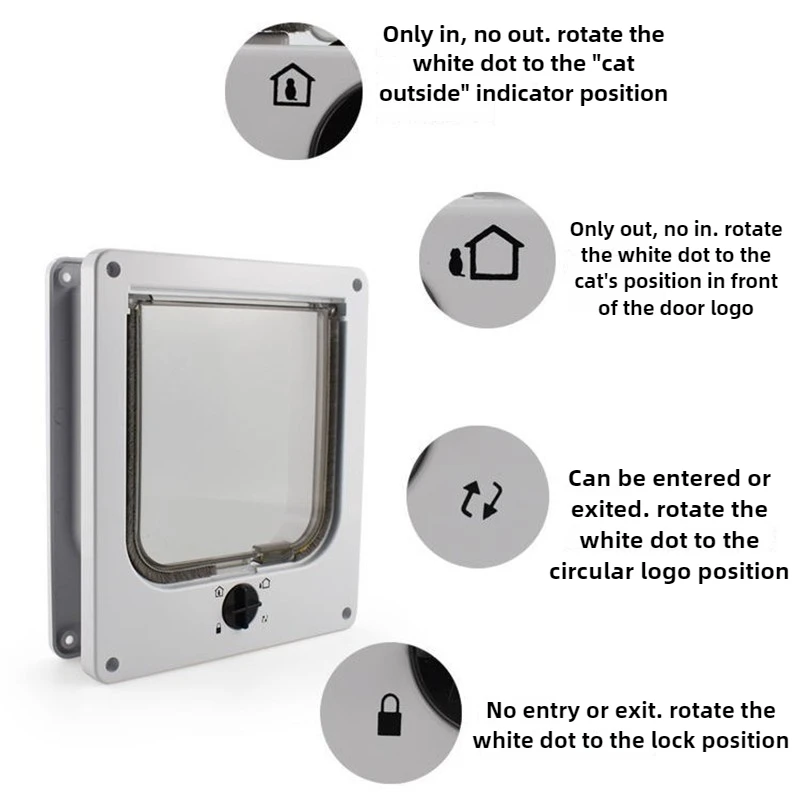 Only in, no out. rotate the white dot to the "cat outside" indicator position

Only out, no in. rotate the white dot to the cat's position in front of the door logo

Can be entered or exited. rotate the white dot to the circular logo position

No entry or exit. rotate the white dot to the lock position