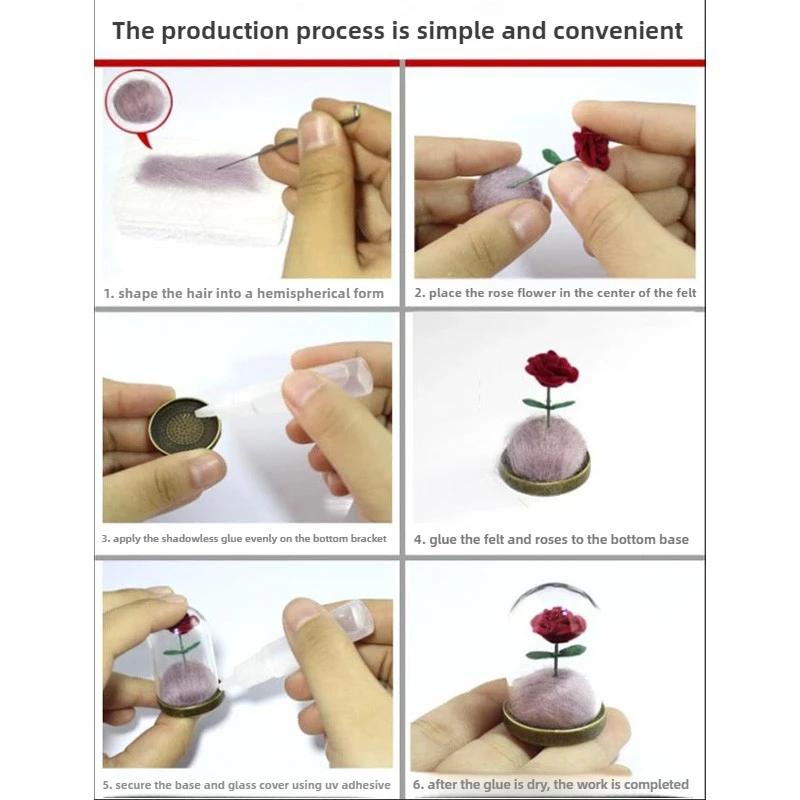 The production process is simple and convenient

1. shape the hair into a hemispherical form

2. place the rose flower in the center of the felt

3. apply the shadowless glue evenly on the bottom bracket

4. glue the felt and roses to the bottom base

5. secure the base and glass cover using uv adhesive

6. after the glue is dry, the work is completed