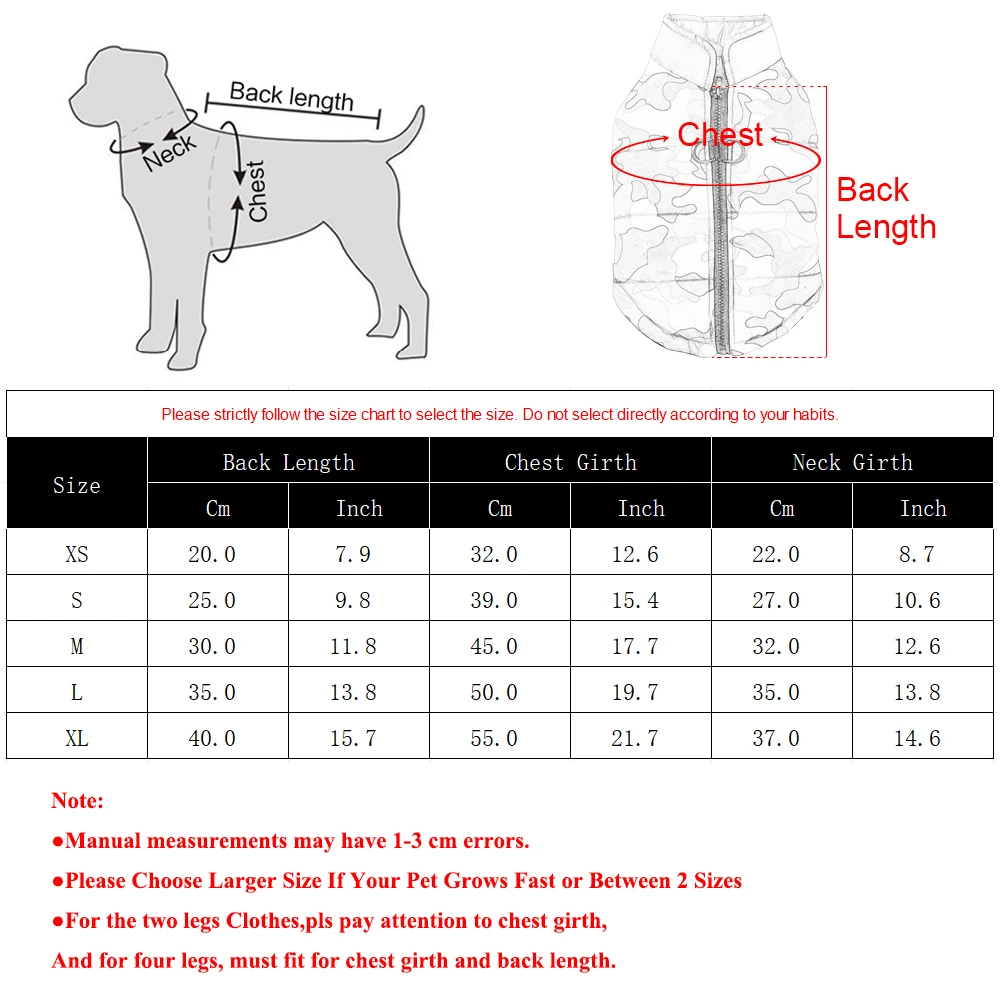 Back length
Neck
Chest

Chest
Back Length

Please strictly follow the size chart to select the size. Do not select directly according to your habits.

| Size | Back Length Cm | Back Length Inch | Chest Girth Cm | Chest Girth Inch | Neck Girth Cm | Neck Girth Inch |
|---|---|---|---|---|---|---|
| XS | 20.0 | 7.9 | 32.0 | 12.6 | 22.0 | 8.7 |
| S | 25.0 | 9.8 | 39.0 | 15.4 | 27.0 | 10.6 |
| M | 30.0 | 11.8 | 45.0 | 17.7 | 32.0 | 12.6 |
| L | 35.0 | 13.8 | 50.0 | 19.7 | 35.0 | 13.8 |
| XL | 40.0 | 15.7 | 55.0 | 21.7 | 37.0 | 14.6 |

Note:
●Manual measurements may have 1-3 cm errors.
●Please Choose Larger Size If Your Pet Grows Fast or Between 2 Sizes
●For the two legs Clothes,pls pay attention to chest girth,
And for four legs, must fit for chest girth and back length.