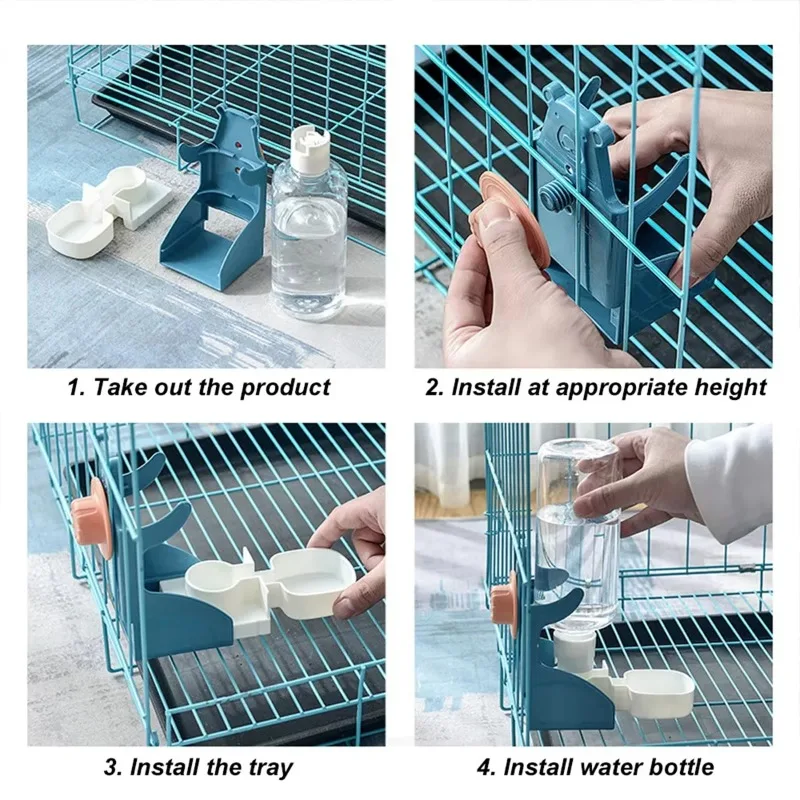 1. Take out the product

2. Install at appropriate height

3. Install the tray

4. Install water bottle