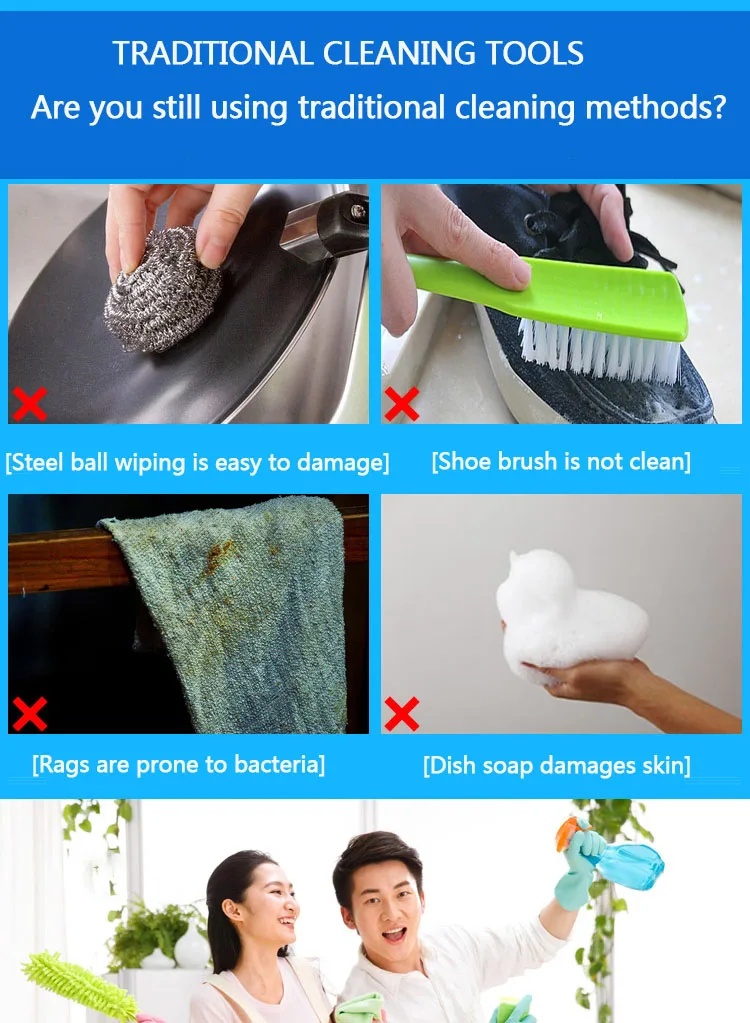 TRADITIONAL CLEANING TOOLS
Are you still using traditional cleaning methods?

[Steel ball wiping is easy to damage]

[Shoe brush is not clean]

[Rags are prone to bacteria]

[Dish soap damages skin]