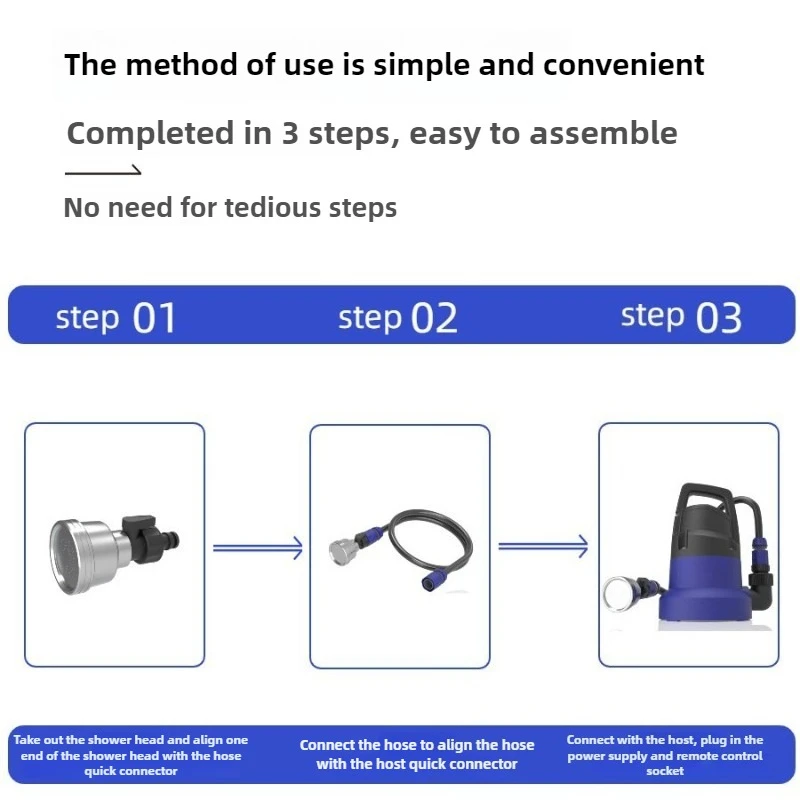 The method of use is simple and convenient

Completed in 3 steps, easy to assemble

No need for tedious steps

step 01 step 02 step 03

Take out the shower head and align one end of the shower head with the hose quick connector

Connect the hose to align the hose with the host quick connector

Connect with the host, plug in the power supply and remote control socket