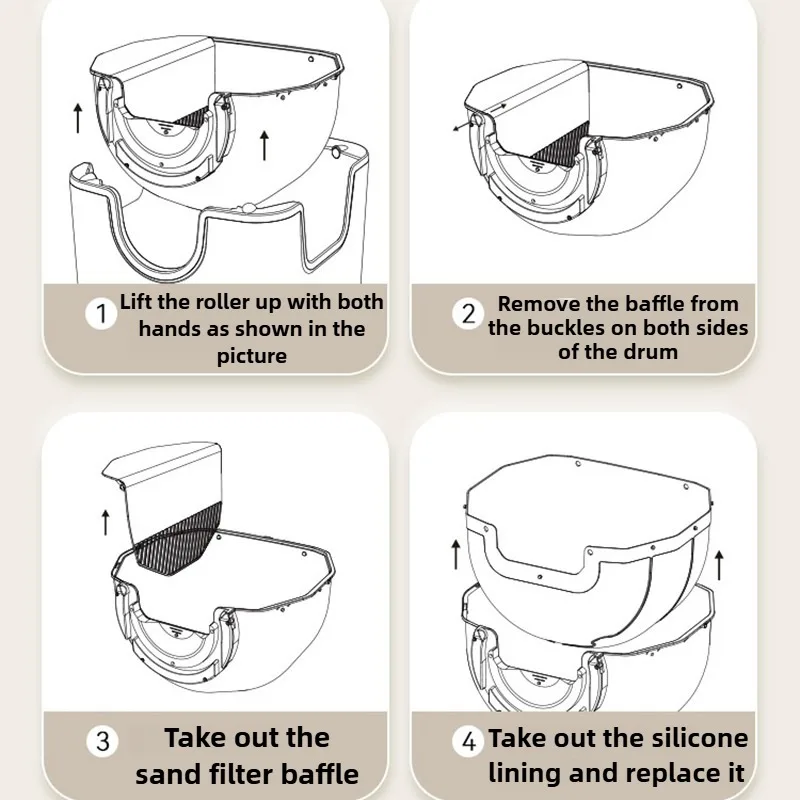 1 Lift the roller up with both hands as shown in the picture

2 Remove the baffle from the buckles on both sides of the drum

3 Take out the sand filter baffle

4 Take out the silicone lining and replace it