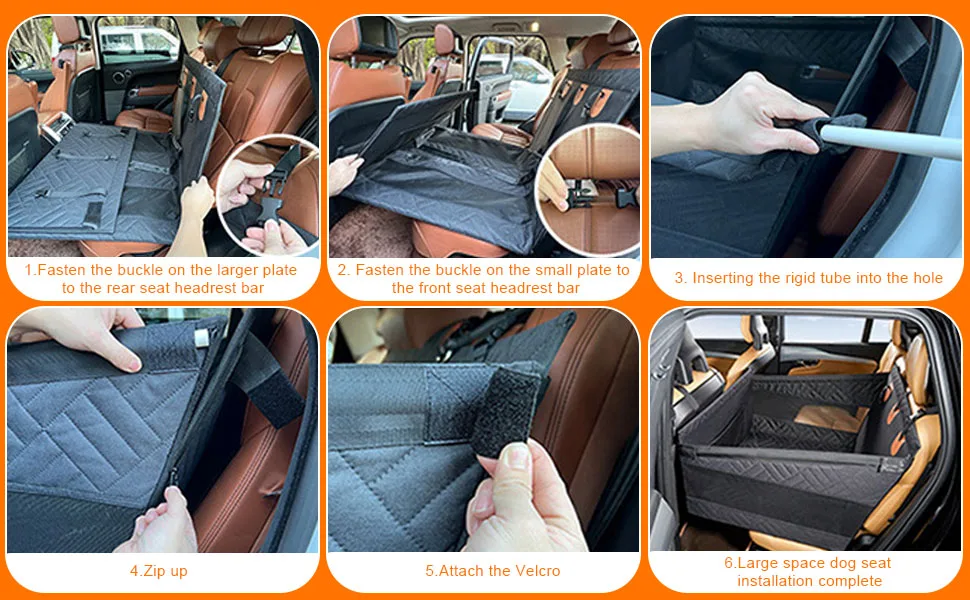 1.Fasten the buckle on the larger plate to the rear seat headrest bar

2. Fasten the buckle on the small plate to the front seat headrest bar

3. Inserting the rigid tube into the hole

4.Zip up

5.Attach the Velcro

6.Large space dog seat installation complete