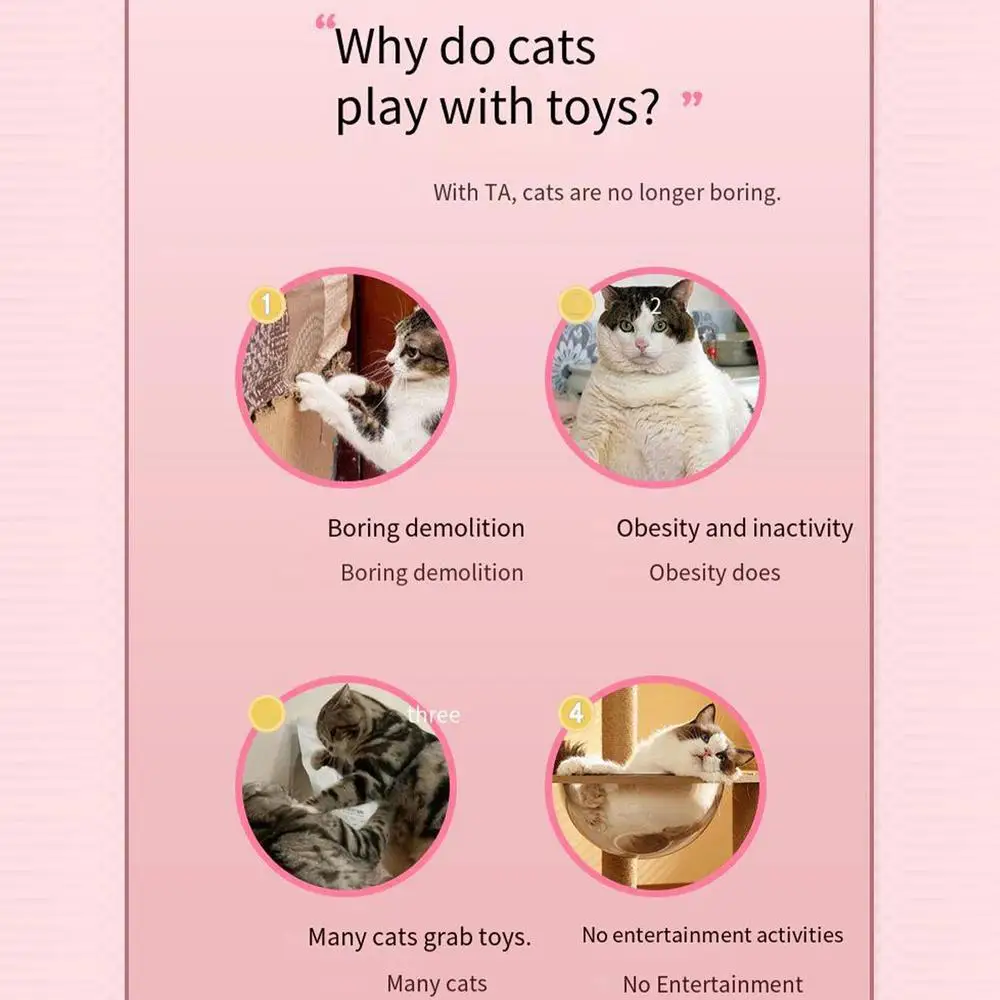 “Why do cats play with toys? ”

With TA, cats are no longer boring.

1

Boring demolition

Boring demolition

2

Obesity and inactivity

Obesity does

three

Many cats grab toys.

Many cats

4

No entertainment activities

No Entertainment