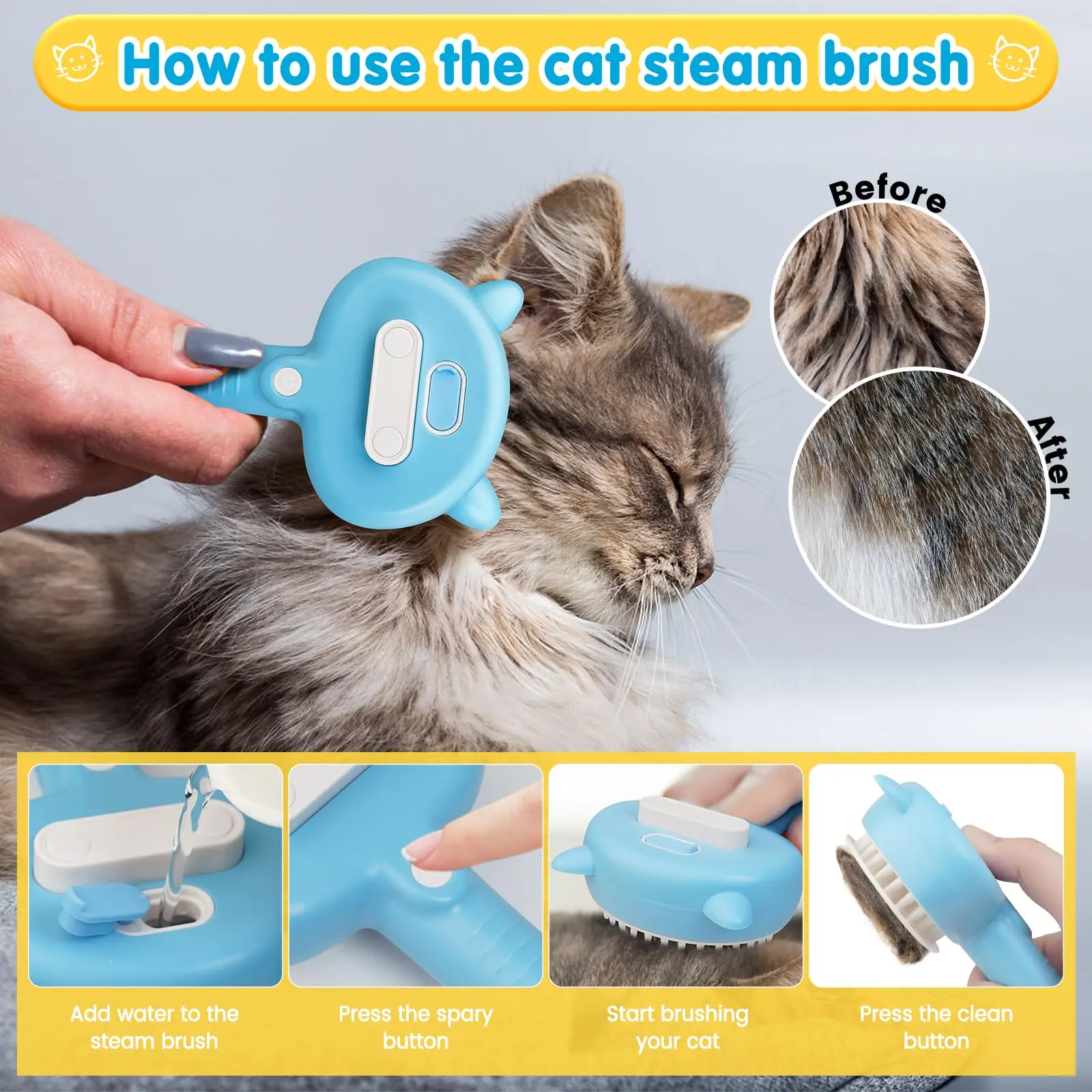 How to use the cat steam brush

Before

After

Add water to the steam brush

Press the spary button

Start brushing your cat

Press the clean button