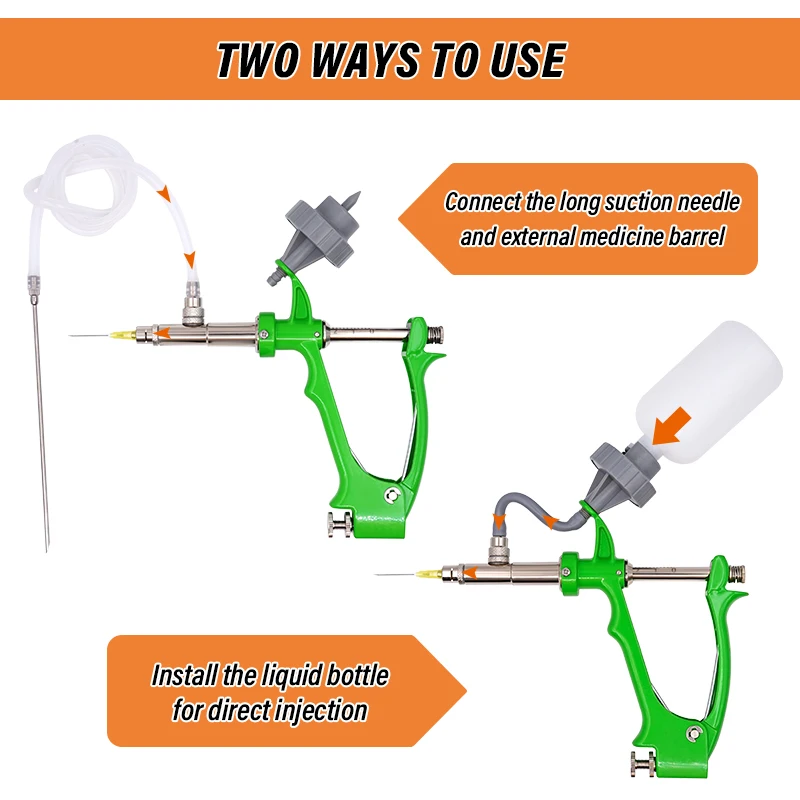 TWO WAYS TO USE

Connect the long suction needle and external medicine barrel

Install the liquid bottle for direct injection