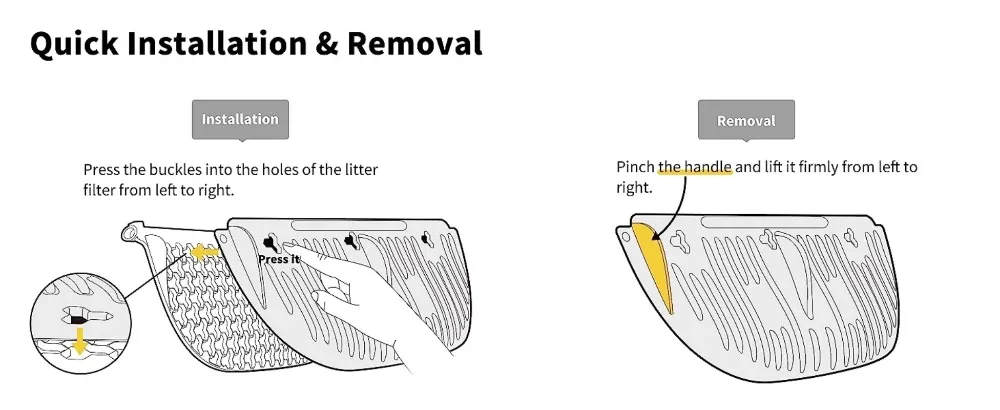 Quick Installation & Removal

Installation

Press the buckles into the holes of the litter filter from left to right.

Press it

Removal

Pinch the handle and lift it firmly from left to right.