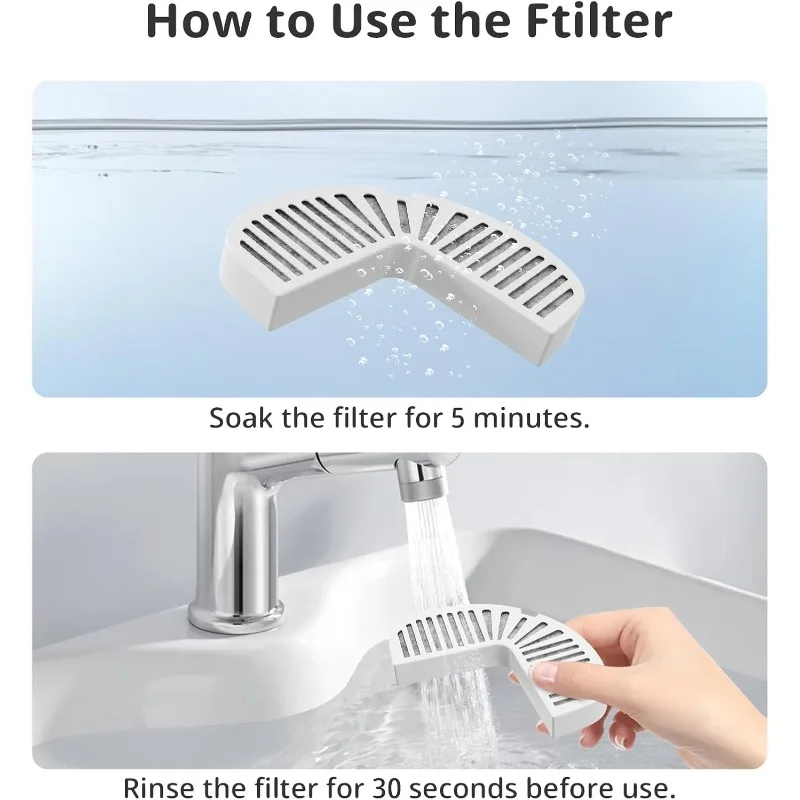 How to Use the Ftilter

Soak the filter for 5 minutes.

Rinse the filter for 30 seconds before use.