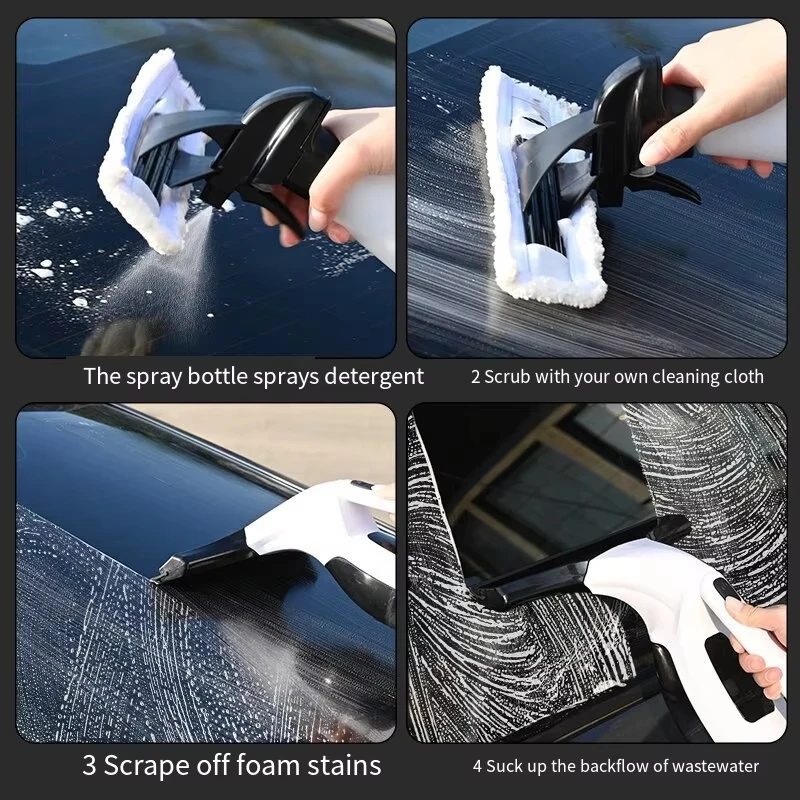 The spray bottle sprays detergent

2 Scrub with your own cleaning cloth

3 Scrape off foam stains

4 Suck up the backflow of wastewater