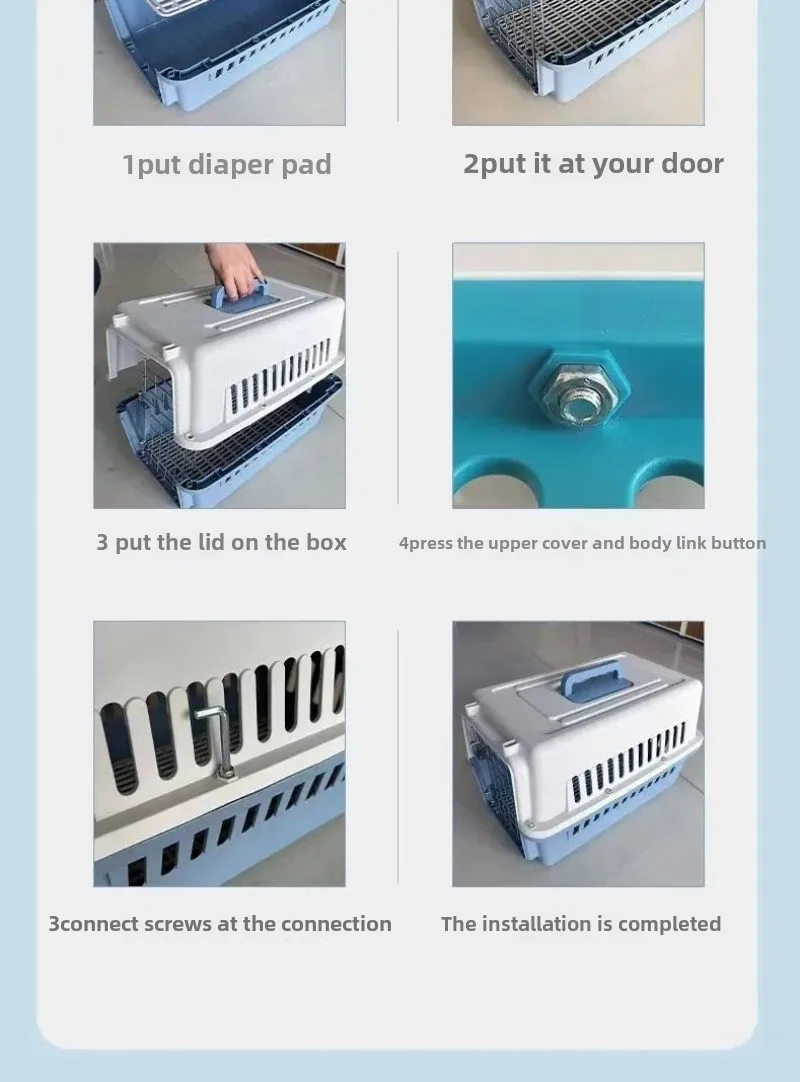 1put diaper pad

2put it at your door

3 put the lid on the box

4press the upper cover and body link button

3connect screws at the connection

The installation is completed