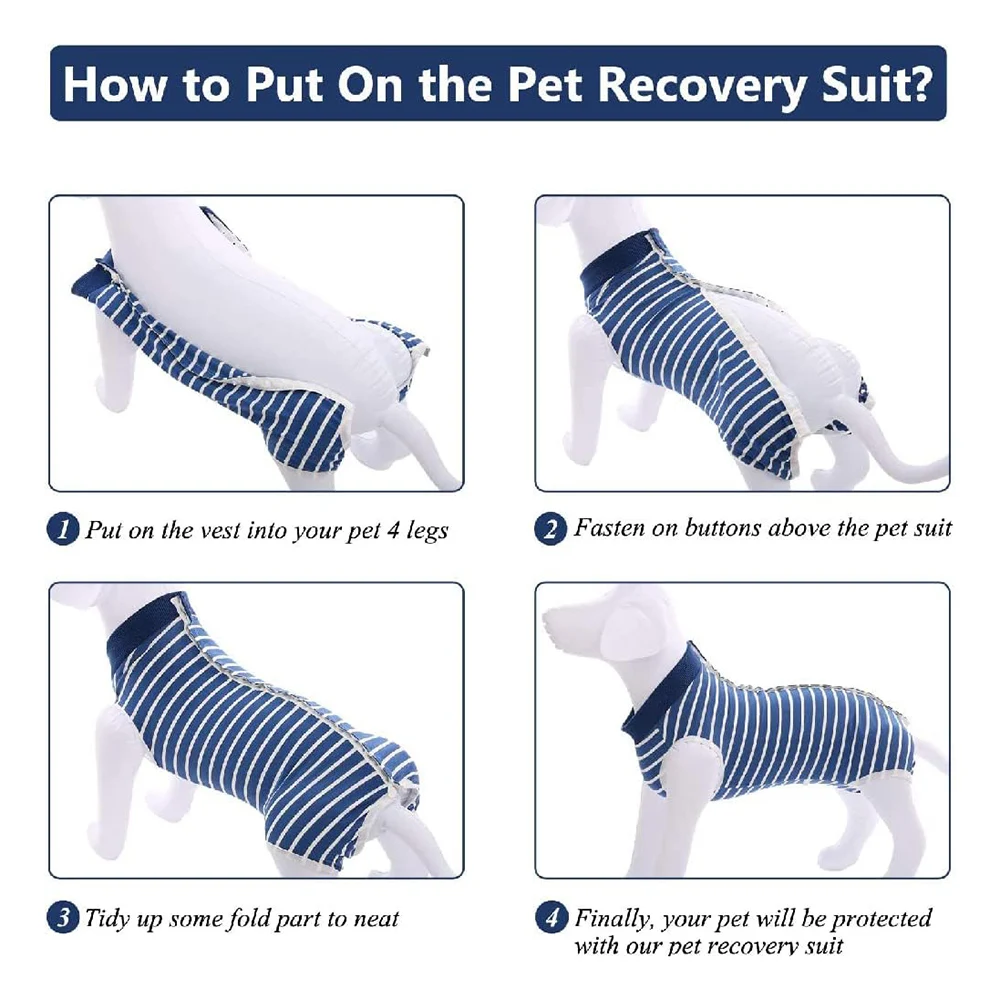 How to Put On the Pet Recovery Suit?

1 Put on the vest into your pet 4 legs

2 Fasten on buttons above the pet suit

3 Tidy up some fold part to neat

4 Finally, your pet will be protected with our pet recovery suit