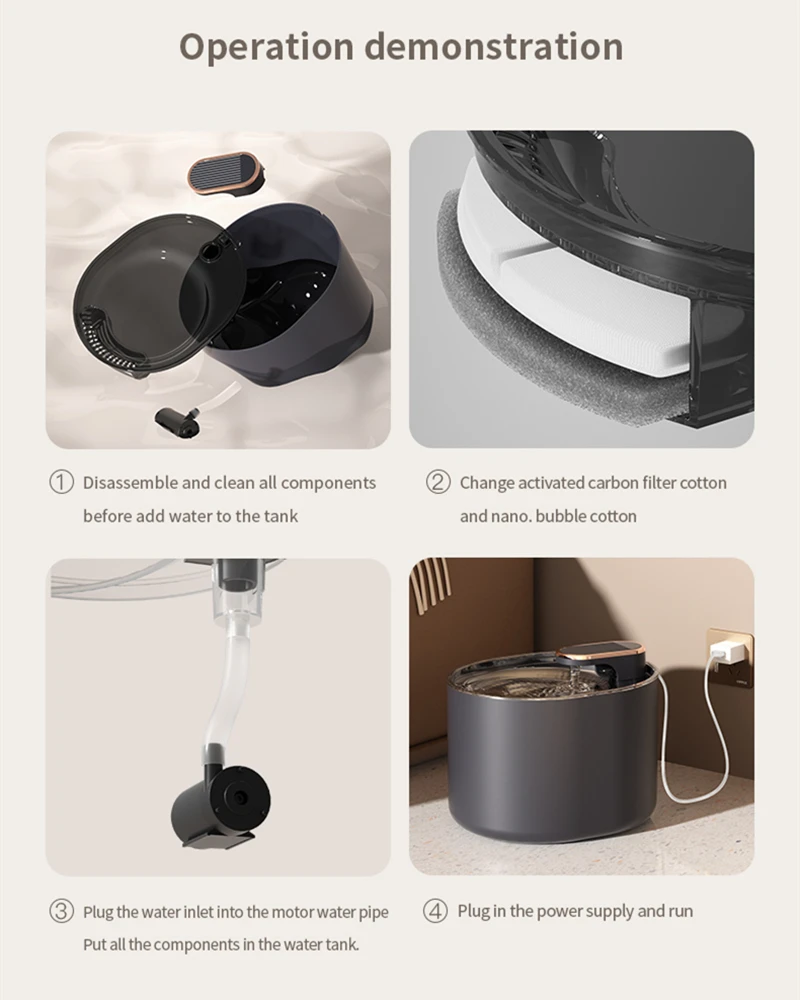 Operation demonstration

① Disassemble and clean all components before add water to the tank

② Change activated carbon filter cotton and nano. bubble cotton

③ Plug the water inlet into the motor water pipe
Put all the components in the water tank.

④ Plug in the power supply and run