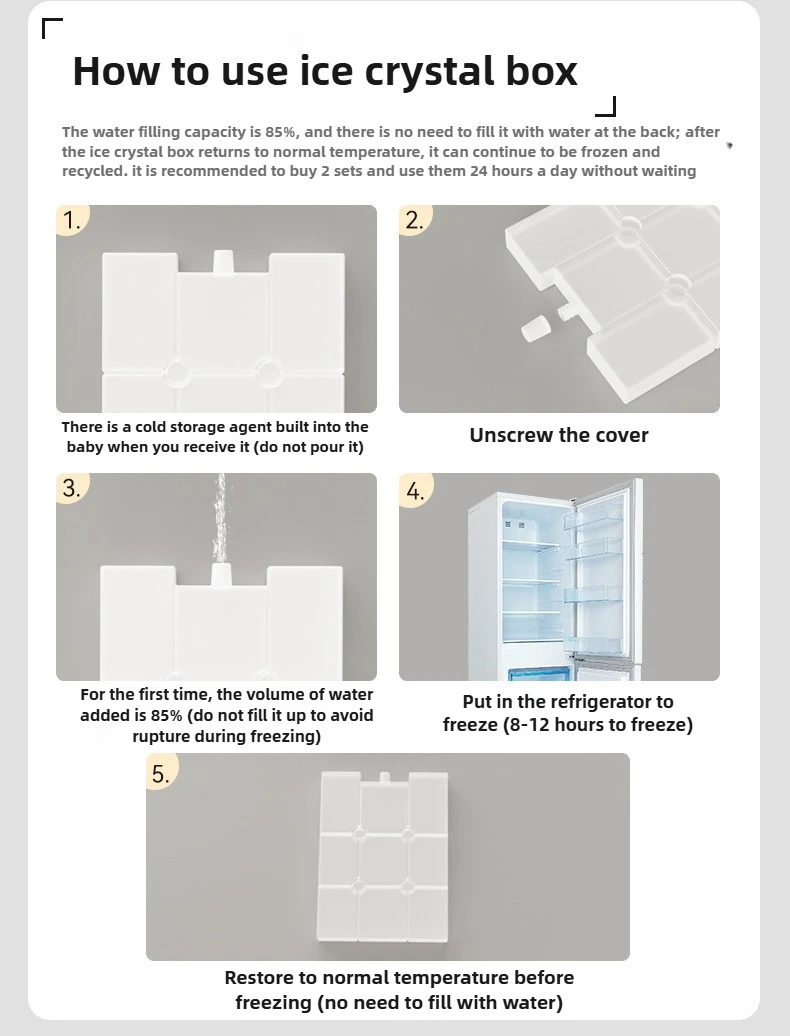 How to use ice crystal box

The water filling capacity is 85%, and there is no need to fill it with water at the back; after the ice crystal box returns to normal temperature, it can continue to be frozen and recycled. it is recommended to buy 2 sets and use them 24 hours a day without waiting

1.

There is a cold storage agent built into the baby when you receive it (do not pour it)

2.

Unscrew the cover

3.

For the first time, the volume of water added is 85% (do not fill it up to avoid rupture during freezing)

4.

Put in the refrigerator to freeze (8-12 hours to freeze)

5.

Restore to normal temperature before freezing (no need to fill with water)