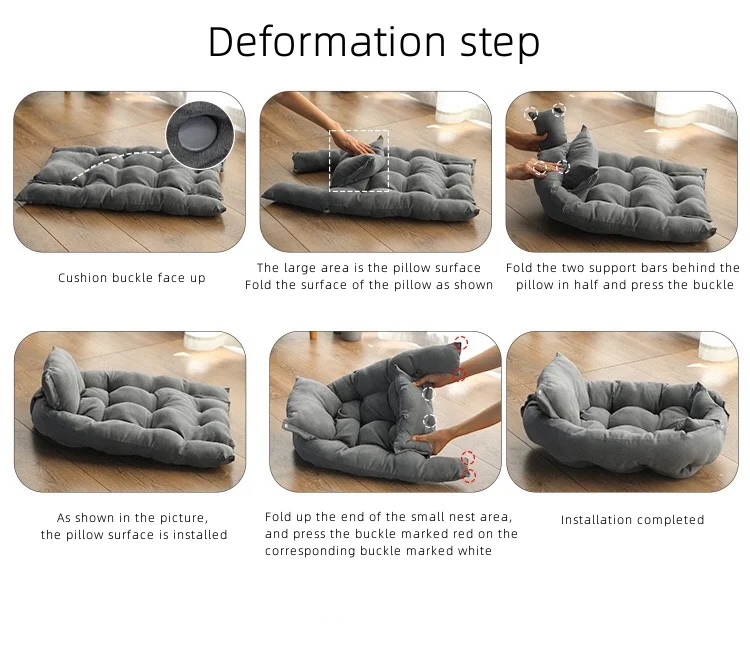 Deformation step

Cushion buckle face up

The large area is the pillow surface
Fold the surface of the pillow as shown

Fold the two support bars behind the pillow in half and press the buckle

As shown in the picture, the pillow surface is installed

Fold up the end of the small nest area, and press the buckle marked red on the corresponding buckle marked white

Installation completed