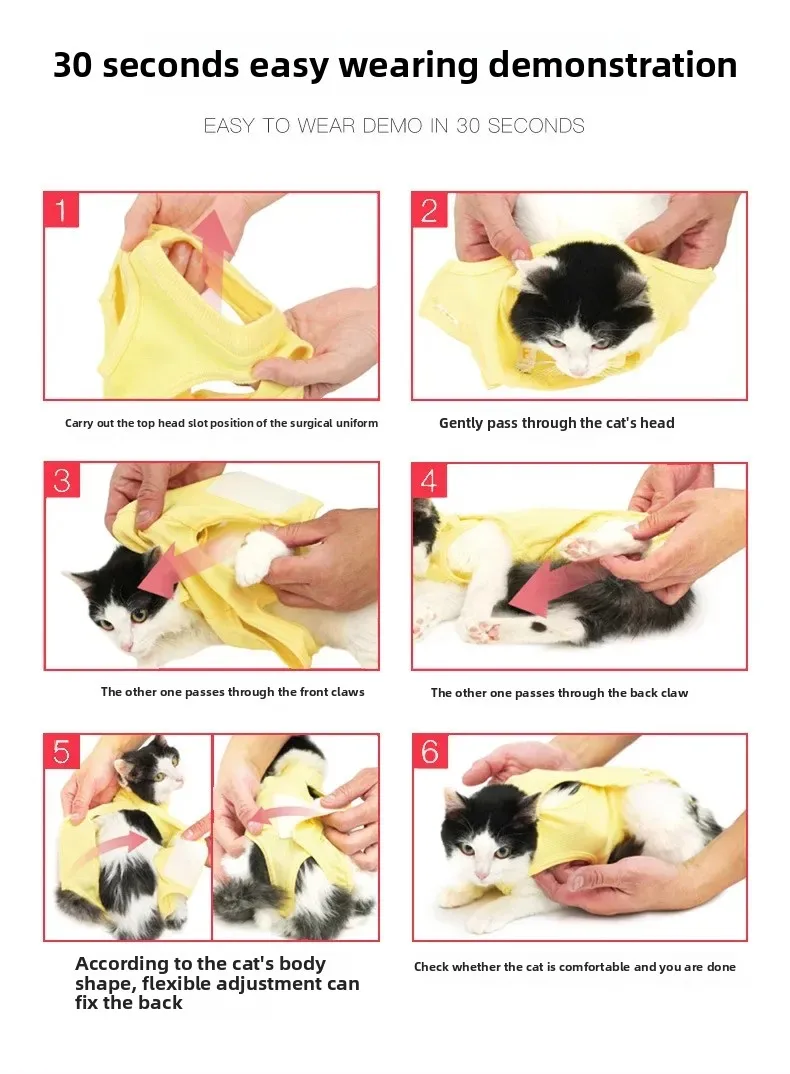 30 seconds easy wearing demonstration

EASY TO WEAR DEMO IN 30 SECONDS

1

Carry out the top head slot position of the surgical uniform

2

Gently pass through the cat's head

3

The other one passes through the front claws

4

The other one passes through the back claw

5

According to the cat's body shape, flexible adjustment can fix the back

6

Check whether the cat is comfortable and you are done