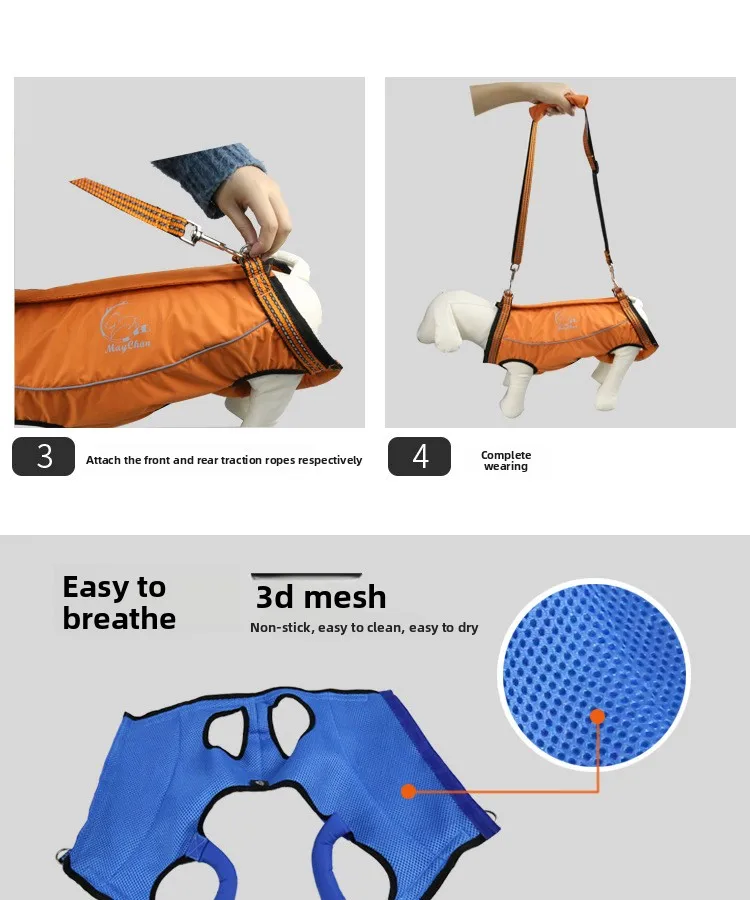 MayChan

3

Attach the front and rear traction ropes respectively

4

Complete wearing

Easy to breathe

3d mesh

Non-stick, easy to clean, easy to dry